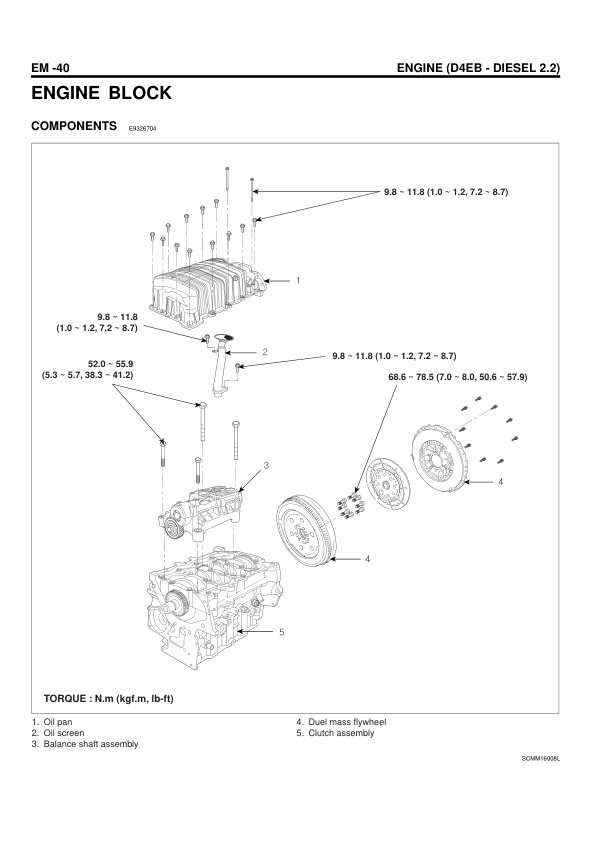 EM -40

ENGINE (D4EB - DIESEL 2.2)

ENGINE BLOCK

COMPONENTS E9326704

9.8 ~ 11.8 (1.0 ~ 1.2, 7.2 ~ 8.7)

1

9.8 ~ 11.8
(1.0 ~ 1.2, 7.2 ~ 8.7)

2

9.8 ~ 11.8 (1.0 ~ 1.2, 7.2 ~ 8.7)

52.0 ~ 55.9
(5.3 ~ 5.7, 38.3 ~ 41.2)

68.6 ~ 78.5 (7.0 ~ 8.0, 50.6 ~ 57.9)

3

4

4

5

TORQUE : N.m (kgf.m, lb-ft)

1. Oil pan
2. Oil screen
3. Balance shaft assembly

4. Duel mass flywheel
5. Clutch assembly

SCMM16008L