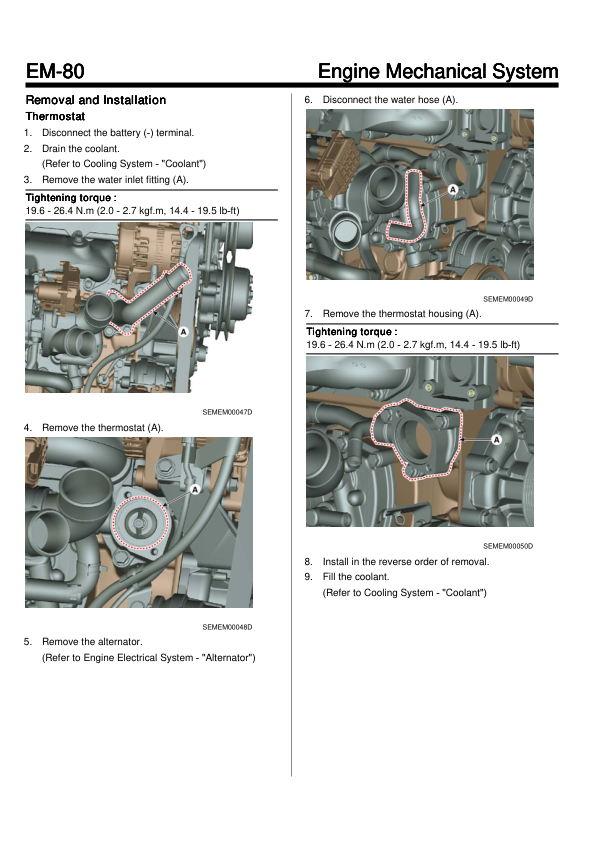 EM-80

Engine Mechanical System

Removal and Installation

Thermostat

1. Disconnect the battery (-) terminal.
2. Drain the coolant.
(Refer to Cooling System - "Coolant")
3. Remove the water inlet fitting (A).

Tightening torque :
19.6 - 26.4 N.m (2.0 - 2.7 kgf.m, 14.4 - 19.5 lb-ft)

A

SEMEM00047D

4. Remove the thermostat (A).

A

SEMEM00048D

5. Remove the alternator.
(Refer to Engine Electrical System - "Alternator")

6. Disconnect the water hose (A).

A

SEMEM00049D

7. Remove the thermostat housing (A).

Tightening torque :
19.6 - 26.4 N.m (2.0 - 2.7 kgf.m, 14.4 - 19.5 lb-ft)

A

SEMEM00050D

8. Install in the reverse order of removal.
9. Fill the coolant.
(Refer to Cooling System - "Coolant")