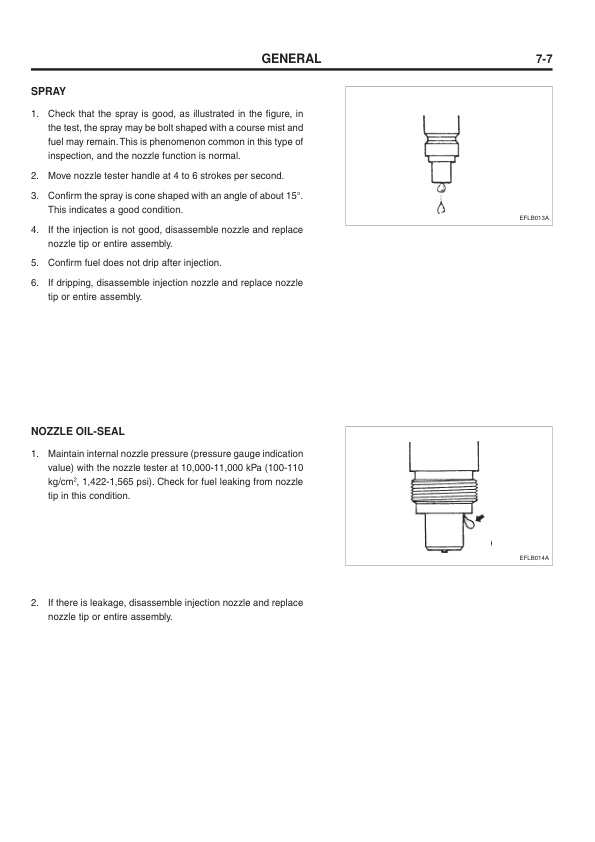 GENERAL 7-7

SPRAY

1. Check that the spray is good, as illustrated in the figure, in the test, the spray may be bolt shaped with a course mist and fuel may remain. This is phenomenon common in this type of inspection, and the nozzle function is normal.

2. Move nozzle tester handle at 4 to 6 strokes per second.

3. Confirm the spray is cone shaped with an angle of about 15°. This indicates a good condition.

4. If the injection is not good, disassemble nozzle and replace nozzle tip or entire assembly.

5. Confirm fuel does not drip after injection.

6. If dripping, disassemble injection nozzle and replace nozzle tip or entire assembly.

EFLB013A

NOZZLE OIL-SEAL

1. Maintain internal nozzle pressure (pressure gauge indication value) with the nozzle tester at 10,000-11,000 kPa (100-110 kg/cm$^2$, 1,422-1,565 psi). Check for fuel leaking from nozzle tip in this condition.

EFLB014A

2. If there is leakage, disassemble injection nozzle and replace nozzle tip or entire assembly.