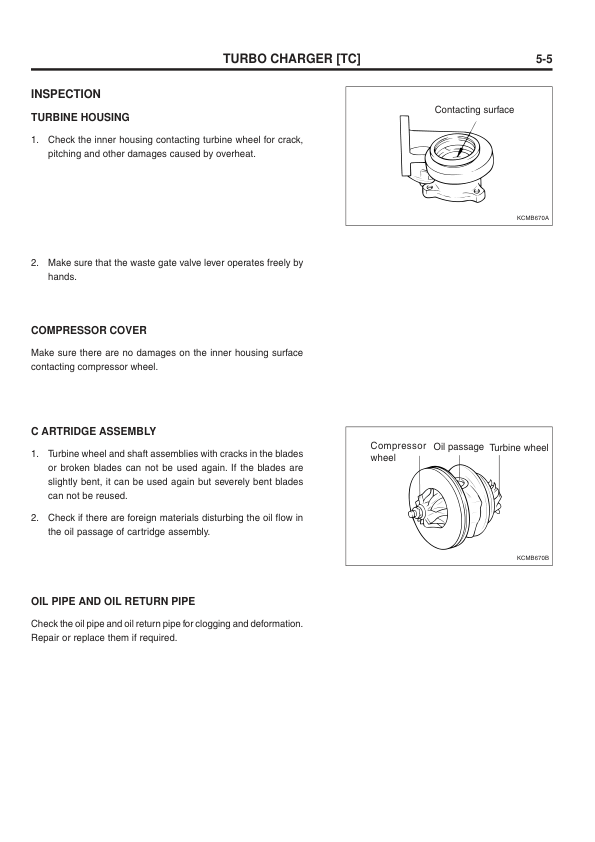 TURBO CHARGER [TC]

5-5

INSPECTION

TURBINE HOUSING

1. Check the inner housing contacting turbine wheel for crack, pitching and other damages caused by overheat.

Contacting surface

KCMB670A

2. Make sure that the waste gate valve lever operates freely by hands.

COMPRESSOR COVER

Make sure there are no damages on the inner housing surface contacting compressor wheel.

C ARTRIDGE ASSEMBLY

1. Turbine wheel and shaft assemblies with cracks in the blades or broken blades can not be used again. If the blades are slightly bent, it can be used again but severely bent blades can not be reused.

2. Check if there are foreign materials disturbing the oil flow in the oil passage of cartridge assembly.

Compressor wheel

Oil passage

Turbine wheel

KCMB670B

OIL PIPE AND OIL RETURN PIPE

Check the oil pipe and oil return pipe for clogging and deformation. Repair or replace them if required.