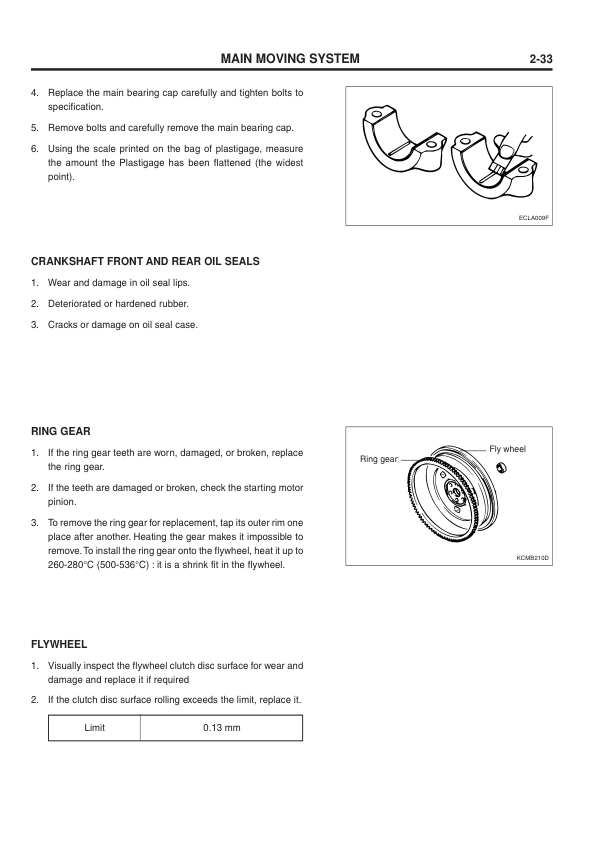 MAIN MOVING SYSTEM 2-33

4. Replace the main bearing cap carefully and tighten bolts to specification.

5. Remove bolts and carefully remove the main bearing cap.

6. Using the scale printed on the bag of plastigage, measure the amount the Plastigage has been flattened (the widest point).

ECLA009F

CRANKSHAFT FRONT AND REAR OIL SEALS

1. Wear and damage in oil seal lips.

2. Deteriorated or hardened rubber.

3. Cracks or damage on oil seal case.

RING GEAR

1. If the ring gear teeth are worn, damaged, or broken, replace the ring gear.

2. If the teeth are damaged or broken, check the starting motor pinion.

3. To remove the ring gear for replacement, tap its outer rim one place after another. Heating the gear makes it impossible to remove. To install the ring gear onto the flywheel, heat it up to 260-280°C (500-536°C) : it is a shrink fit in the flywheel.

Ring gear

Fly wheel

KCMB210D

FLYWHEEL

1. Visually inspect the flywheel clutch disc surface for wear and damage and replace it if required

2. If the clutch disc surface rolling exceeds the limit, replace it.

| Limit | 0.13 mm |
|---|---|