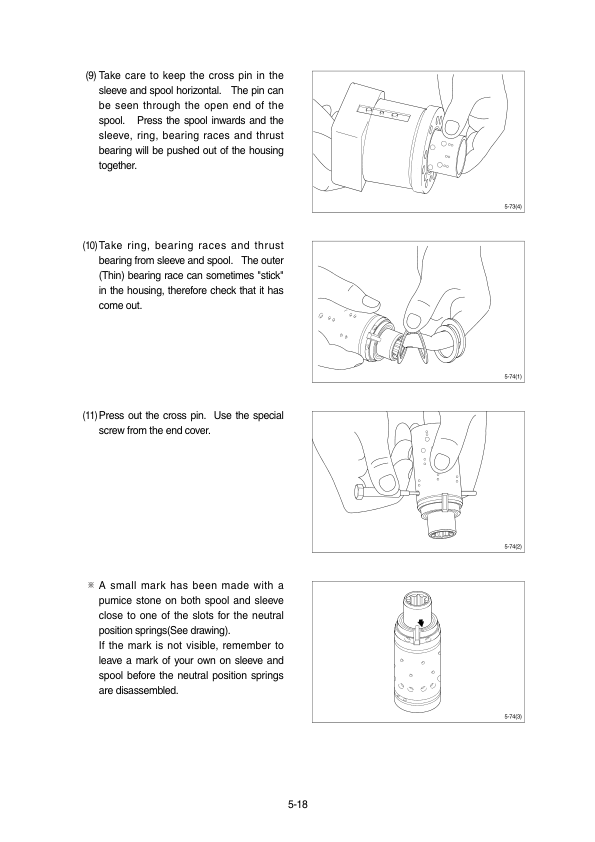 (9) Take care to keep the cross pin in the sleeve and spool horizontal. The pin can be seen through the open end of the spool. Press the spool inwards and the sleeve, ring, bearing races and thrust bearing will be pushed out of the housing together.

5-73(4)

(10) Take ring, bearing races and thrust bearing from sleeve and spool. The outer (Thin) bearing race can sometimes "stick" in the housing, therefore check that it has come out.

5-74(1)

(11) Press out the cross pin. Use the special screw from the end cover.

5-74(2)

※ A small mark has been made with a pumice stone on both spool and sleeve close to one of the slots for the neutral position springs(See drawing).
If the mark is not visible, remember to leave a mark of your own on sleeve and spool before the neutral position springs are disassembled.

5-74(3)

5-18