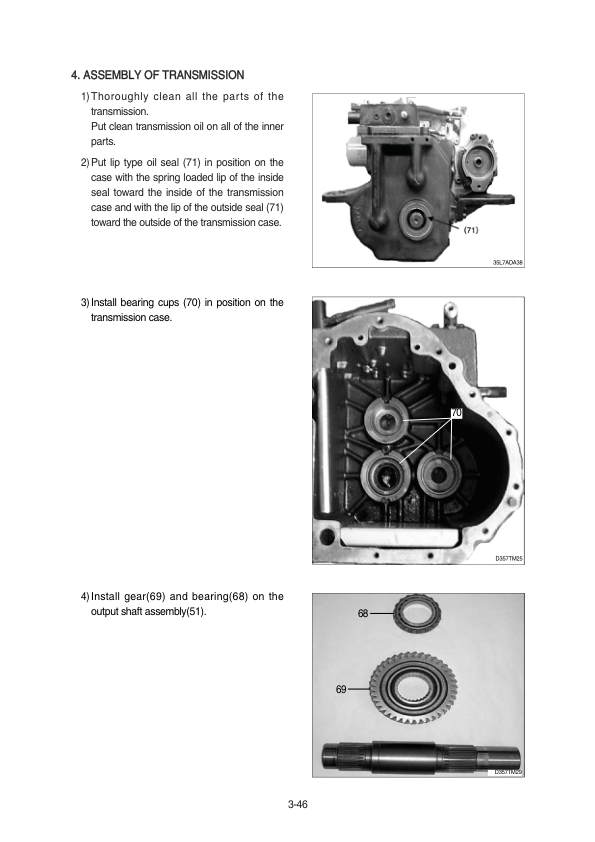 4. ASSEMBLY OF TRANSMISSION

1) Thoroughly clean all the parts of the transmission.
Put clean transmission oil on all of the inner parts.

2) Put lip type oil seal (71) in position on the case with the spring loaded lip of the inside seal toward the inside of the transmission case and with the lip of the outside seal (71) toward the outside of the transmission case.

(71)

35L7ADA38

3) Install bearing cups (70) in position on the transmission case.

70

D357TM25

4) Install gear(69) and bearing(68) on the output shaft assembly(51).

68

69

D357TM29

3-46