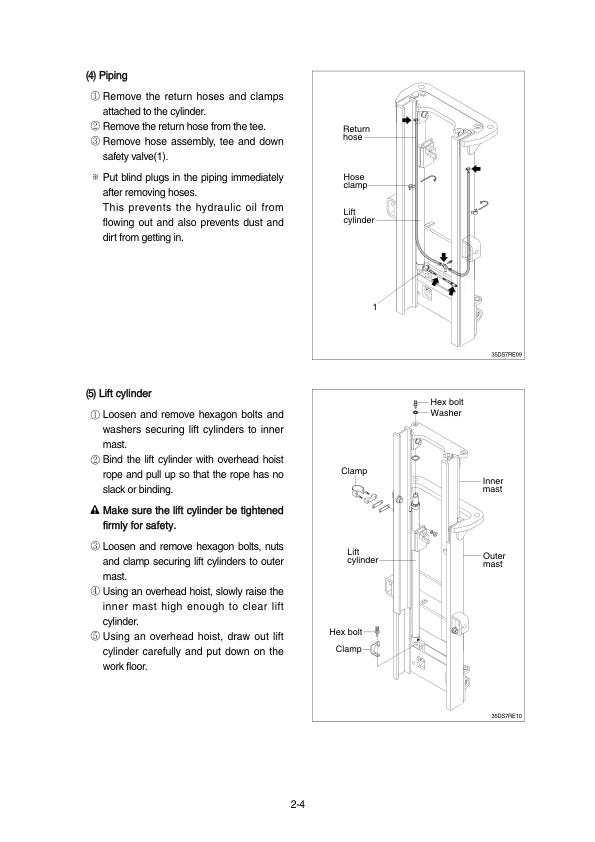 (4) Piping

① Remove the return hoses and clamps attached to the cylinder.
② Remove the return hose from the tee.
③ Remove hose assembly, tee and down safety valve(1).

※ Put blind plugs in the piping immediately after removing hoses.
This prevents the hydraulic oil from flowing out and also prevents dust and dirt from getting in.

Return hose
Hose clamp
Lift cylinder
1
35DS7RE09

(5) Lift cylinder

① Loosen and remove hexagon bolts and washers securing lift cylinders to inner mast.
② Bind the lift cylinder with overhead hoist rope and pull up so that the rope has no slack or binding.

▲ Make sure the lift cylinder be tightened firmly for safety.

③ Loosen and remove hexagon bolts, nuts and clamp securing lift cylinders to outer mast.
④ Using an overhead hoist, slowly raise the inner mast high enough to clear lift cylinder.
⑤ Using an overhead hoist, draw out lift cylinder carefully and put down on the work floor.

Hex bolt
Washer
Clamp
Inner mast
Lift cylinder
Outer mast
Hex bolt
Clamp
35DS7RE10

2-4