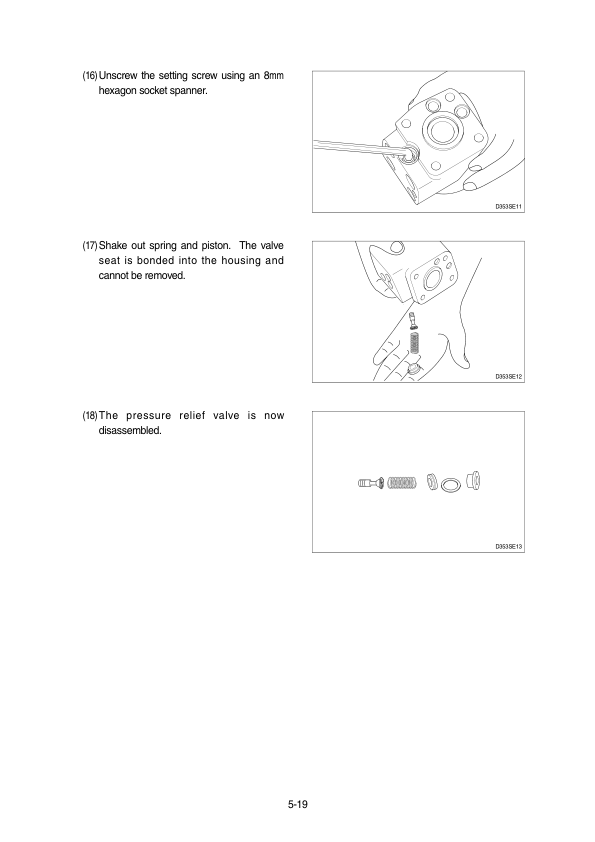 (16) Unscrew the setting screw using an 8mm hexagon socket spanner.

D353SE11

(17) Shake out spring and piston. The valve seat is bonded into the housing and cannot be removed.

D353SE12

(18) The pressure relief valve is now disassembled.

D353SE13

5-19