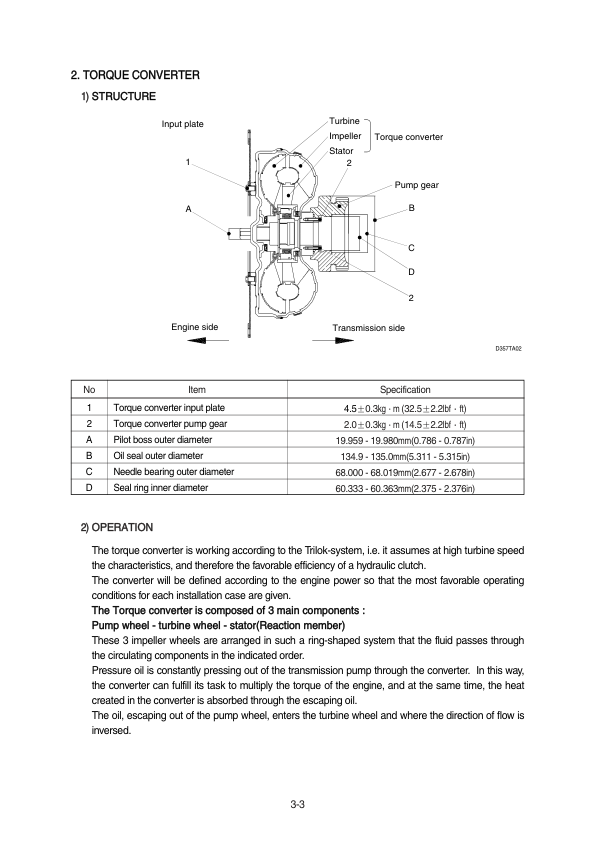 2. TORQUE CONVERTER

1) STRUCTURE

Input plate
Turbine
Impeller
Stator
Torque converter
1
2
Pump gear
A
B
C
D
2
Engine side
Transmission side
D357TA02

| No | Item | Specification |
|---|---|---|
| 1 | Torque converter input plate | 4.5±0.3kg · m (32.5±2.2lbf · ft) |
| 2 | Torque converter pump gear | 2.0±0.3kg · m (14.5±2.2lbf · ft) |
| A | Pilot boss outer diameter | 19.959 - 19.980mm(0.786 - 0.787in) |
| B | Oil seal outer diameter | 134.9 - 135.0mm(5.311 - 5.315in) |
| C | Needle bearing outer diameter | 68.000 - 68.019mm(2.677 - 2.678in) |
| D | Seal ring inner diameter | 60.333 - 60.363mm(2.375 - 2.376in) |

2) OPERATION

The torque converter is working according to the Trilok-system, i.e. it assumes at high turbine speed the characteristics, and therefore the favorable efficiency of a hydraulic clutch.
The converter will be defined according to the engine power so that the most favorable operating conditions for each installation case are given.
The Torque converter is composed of 3 main components :
Pump wheel - turbine wheel - stator(Reaction member)
These 3 impeller wheels are arranged in such a ring-shaped system that the fluid passes through the circulating components in the indicated order.
Pressure oil is constantly pressing out of the transmission pump through the converter. In this way, the converter can fulfill its task to multiply the torque of the engine, and at the same time, the heat created in the converter is absorbed through the escaping oil.
The oil, escaping out of the pump wheel, enters the turbine wheel and where the direction of flow is inversed.

3-3