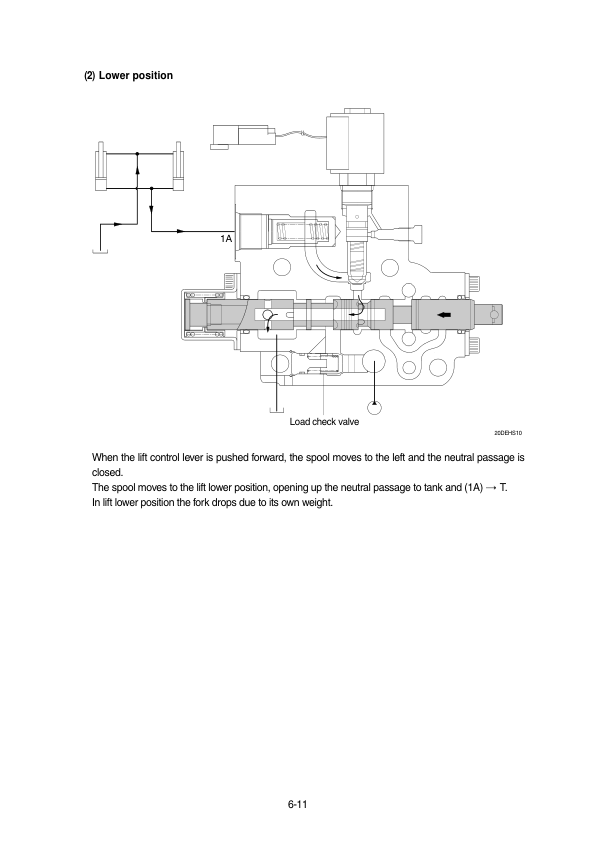 (2) Lower position

1A

Load check valve

20DEHS10

When the lift control lever is pushed forward, the spool moves to the left and the neutral passage is closed.
The spool moves to the lift lower position, opening up the neutral passage to tank and (1A) → T.
In lift lower position the fork drops due to its own weight.

6-11