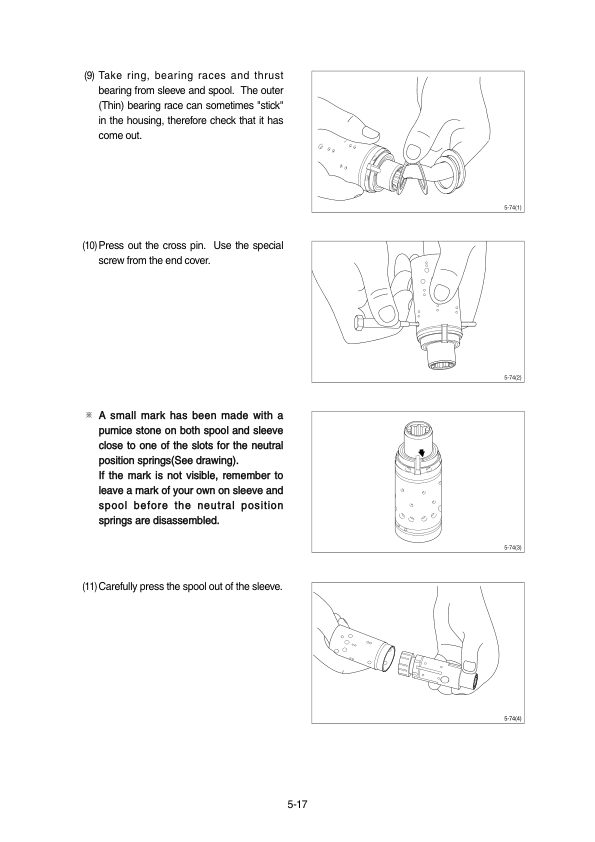 (9) Take ring, bearing races and thrust bearing from sleeve and spool. The outer (Thin) bearing race can sometimes "stick" in the housing, therefore check that it has come out.

5-74(1)

(10) Press out the cross pin. Use the special screw from the end cover.

5-74(2)

※ A small mark has been made with a pumice stone on both spool and sleeve close to one of the slots for the neutral position springs(See drawing).
If the mark is not visible, remember to leave a mark of your own on sleeve and spool before the neutral position springs are disassembled.

5-74(3)

(11) Carefully press the spool out of the sleeve.

5-74(4)

5-17