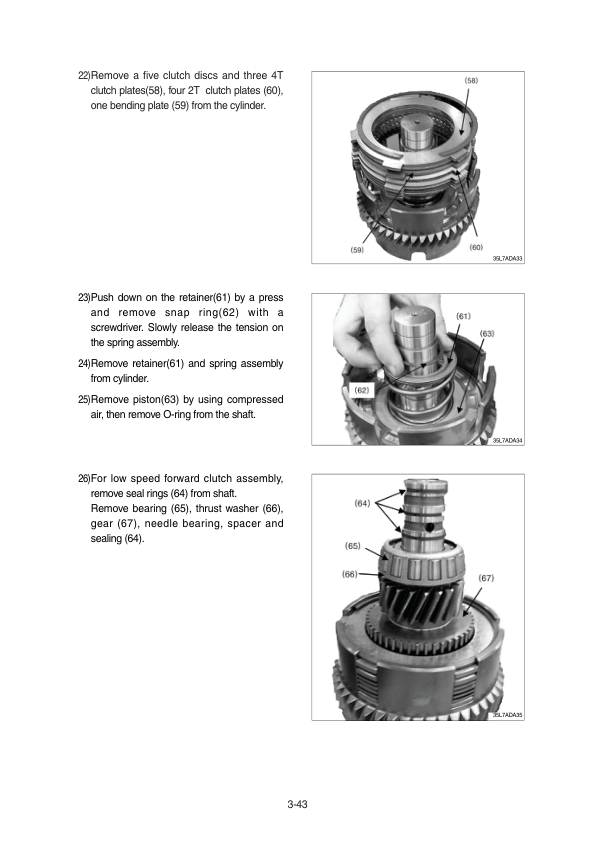 22)Remove a five clutch discs and three 4T clutch plates(58), four 2T clutch plates (60), one bending plate (59) from the cylinder.

(58)

(59)

(60)

35L7ADA33

23)Push down on the retainer(61) by a press and remove snap ring(62) with a screwdriver. Slowly release the tension on the spring assembly.

24)Remove retainer(61) and spring assembly from cylinder.

25)Remove piston(63) by using compressed air, then remove O-ring from the shaft.

(61)

(63)

(62)

35L7ADA34

26)For low speed forward clutch assembly, remove seal rings (64) from shaft. Remove bearing (65), thrust washer (66), gear (67), needle bearing, spacer and sealing (64).

(64)

(65)

(66)

(67)

35L7ADA35

3-43