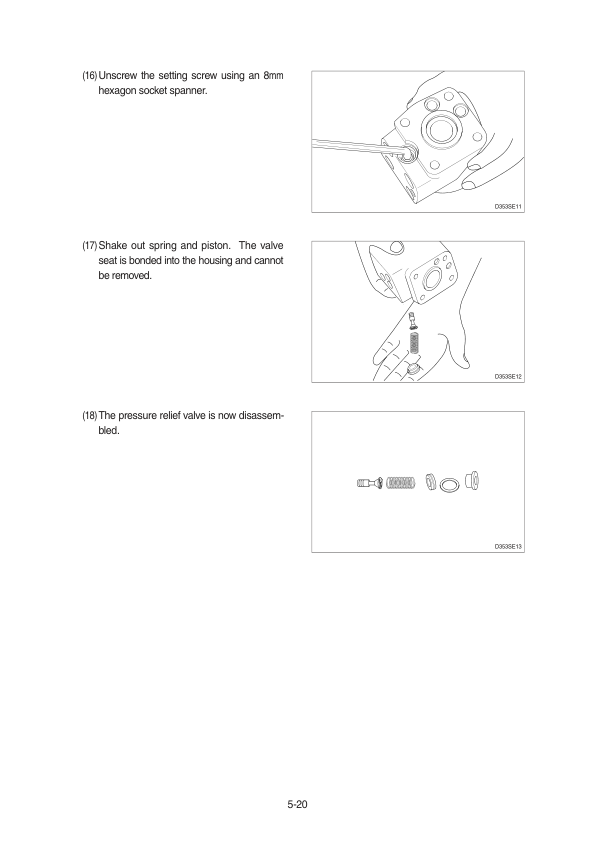 (16) Unscrew the setting screw using an 8mm hexagon socket spanner.

D353SE11

(17) Shake out spring and piston. The valve seat is bonded into the housing and cannot be removed.

D353SE12

(18) The pressure relief valve is now disassembled.

D353SE13

5-20