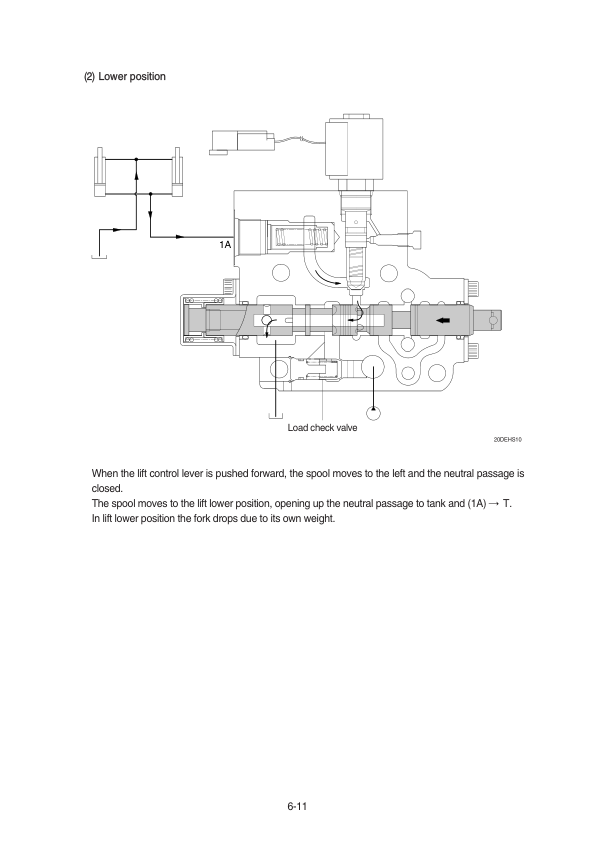 (2) Lower position

1A

Load check valve

20DEHS10

When the lift control lever is pushed forward, the spool moves to the left and the neutral passage is closed.
The spool moves to the lift lower position, opening up the neutral passage to tank and (1A) → T.
In lift lower position the fork drops due to its own weight.

6-11