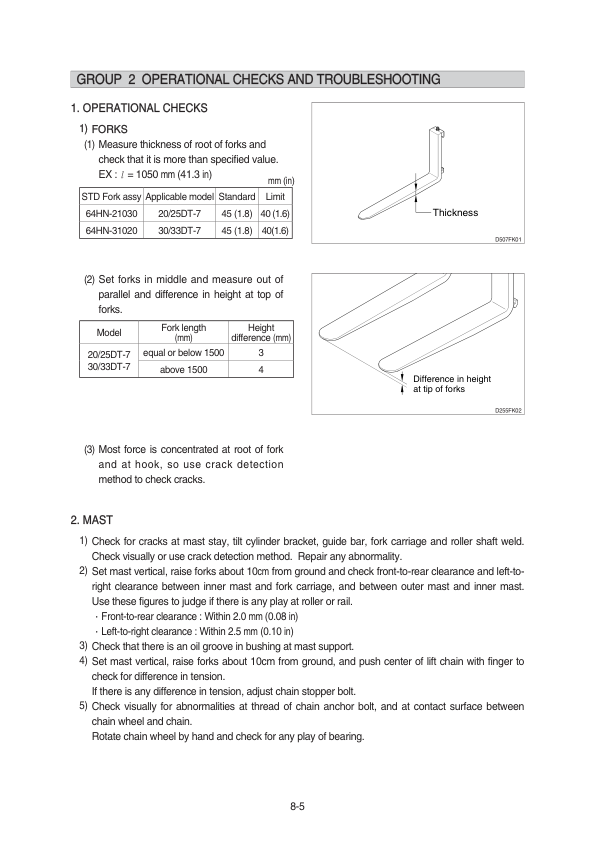 GROUP 2 OPERATIONAL CHECKS AND TROUBLESHOOTING

1. OPERATIONAL CHECKS

1) FORKS

(1) Measure thickness of root of forks and check that it is more than specified value.
EX : $l$ = 1050 mm (41.3 in)

mm (in)

| STD Fork assy | Applicable model | Standard | Limit |
|---|---|---|---|
| 64HN-21030 | 20/25DT-7 | 45 (1.8) | 40 (1.6) |
| 64HN-31020 | 30/33DT-7 | 45 (1.8) | 40(1.6) |

Thickness

D507FK01

(2) Set forks in middle and measure out of parallel and difference in height at top of forks.

| Model | Fork length (mm) | Height difference (mm) |
|---|---|---|
| 20/25DT-7 30/33DT-7 | equal or below 1500 | 3 |
| | above 1500 | 4 |

Difference in height at tip of forks

D255FK02

(3) Most force is concentrated at root of fork and at hook, so use crack detection method to check cracks.

2. MAST

1) Check for cracks at mast stay, tilt cylinder bracket, guide bar, fork carriage and roller shaft weld. Check visually or use crack detection method. Repair any abnormality.
2) Set mast vertical, raise forks about 10cm from ground and check front-to-rear clearance and left-to-right clearance between inner mast and fork carriage, and between outer mast and inner mast. Use these figures to judge if there is any play at roller or rail.
· Front-to-rear clearance : Within 2.0 mm (0.08 in)
· Left-to-right clearance : Within 2.5 mm (0.10 in)
3) Check that there is an oil groove in bushing at mast support.
4) Set mast vertical, raise forks about 10cm from ground, and push center of lift chain with finger to check for difference in tension.
If there is any difference in tension, adjust chain stopper bolt.
5) Check visually for abnormalities at thread of chain anchor bolt, and at contact surface between chain wheel and chain.
Rotate chain wheel by hand and check for any play of bearing.

8-5