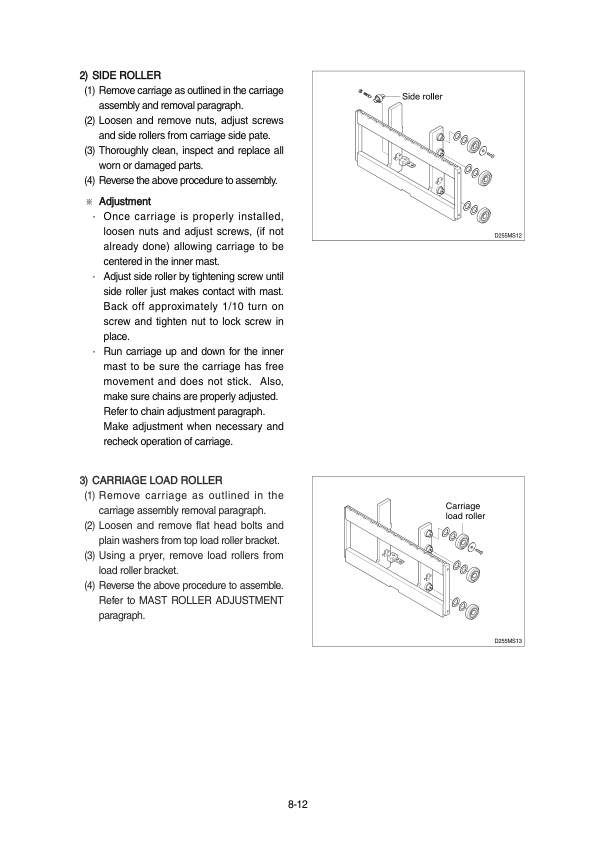 2) SIDE ROLLER
(1) Remove carriage as outlined in the carriage assembly and removal paragraph.
(2) Loosen and remove nuts, adjust screws and side rollers from carriage side pate.
(3) Thoroughly clean, inspect and replace all worn or damaged parts.
(4) Reverse the above procedure to assembly.

※ Adjustment
· Once carriage is properly installed, loosen nuts and adjust screws, (if not already done) allowing carriage to be centered in the inner mast.
· Adjust side roller by tightening screw until side roller just makes contact with mast. Back off approximately 1/10 turn on screw and tighten nut to lock screw in place.
· Run carriage up and down for the inner mast to be sure the carriage has free movement and does not stick. Also, make sure chains are properly adjusted. Refer to chain adjustment paragraph. Make adjustment when necessary and recheck operation of carriage.

Side roller

D255MS12

3) CARRIAGE LOAD ROLLER
(1) Remove carriage as outlined in the carriage assembly removal paragraph.
(2) Loosen and remove flat head bolts and plain washers from top load roller bracket.
(3) Using a pryer, remove load rollers from load roller bracket.
(4) Reverse the above procedure to assemble. Refer to MAST ROLLER ADJUSTMENT paragraph.

Carriage load roller

D255MS13

8-12