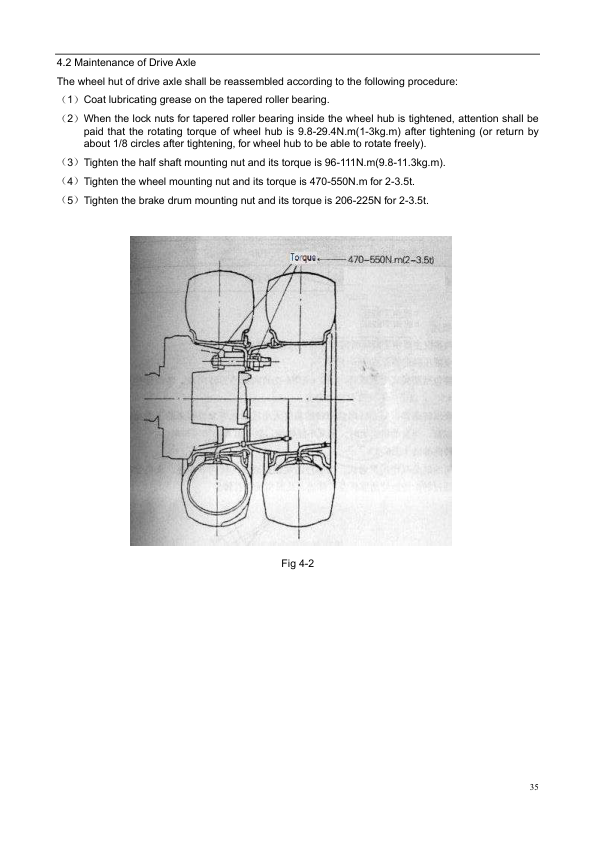 4.2 Maintenance of Drive Axle

The wheel hut of drive axle shall be reassembled according to the following procedure:

（1）Coat lubricating grease on the tapered roller bearing.

（2）When the lock nuts for tapered roller bearing inside the wheel hub is tightened, attention shall be paid that the rotating torque of wheel hub is 9.8-29.4N.m(1-3kg.m) after tightening (or return by about 1/8 circles after tightening, for wheel hub to be able to rotate freely).

（3）Tighten the half shaft mounting nut and its torque is 96-111N.m(9.8-11.3kg.m).

（4）Tighten the wheel mounting nut and its torque is 470-550N.m for 2-3.5t.

（5）Tighten the brake drum mounting nut and its torque is 206-225N for 2-3.5t.

Torque 470~550N.m(2~3.5t)

Fig 4-2

35