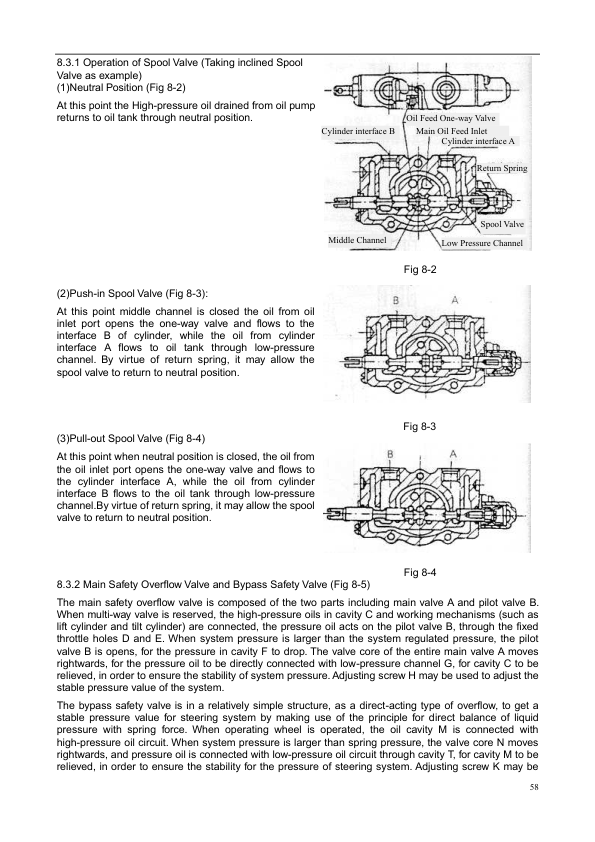 8.3.1 Operation of Spool Valve (Taking inclined Spool Valve as example)
(1)Neutral Position (Fig 8-2)

At this point the High-pressure oil drained from oil pump returns to oil tank through neutral position.

Oil Feed One-way Valve
Cylinder interface B
Main Oil Feed Inlet
Cylinder interface A
Return Spring
Spool Valve
Middle Channel
Low Pressure Channel

Fig 8-2

(2)Push-in Spool Valve (Fig 8-3):

At this point middle channel is closed the oil from oil inlet port opens the one-way valve and flows to the interface B of cylinder, while the oil from cylinder interface A flows to oil tank through low-pressure channel. By virtue of return spring, it may allow the spool valve to return to neutral position.

B A

Fig 8-3

(3)Pull-out Spool Valve (Fig 8-4)

At this point when neutral position is closed, the oil from the oil inlet port opens the one-way valve and flows to the cylinder interface A, while the oil from cylinder interface B flows to the oil tank through low-pressure channel.By virtue of return spring, it may allow the spool valve to return to neutral position.

B A

Fig 8-4

8.3.2 Main Safety Overflow Valve and Bypass Safety Valve (Fig 8-5)

The main safety overflow valve is composed of the two parts including main valve A and pilot valve B. When multi-way valve is reserved, the high-pressure oils in cavity C and working mechanisms (such as lift cylinder and tilt cylinder) are connected, the pressure oil acts on the pilot valve B, through the fixed throttle holes D and E. When system pressure is larger than the system regulated pressure, the pilot valve B is opens, for the pressure in cavity F to drop. The valve core of the entire main valve A moves rightwards, for the pressure oil to be directly connected with low-pressure channel G, for cavity C to be relieved, in order to ensure the stability of system pressure. Adjusting screw H may be used to adjust the stable pressure value of the system.

The bypass safety valve is in a relatively simple structure, as a direct-acting type of overflow, to get a stable pressure value for steering system by making use of the principle for direct balance of liquid pressure with spring force. When operating wheel is operated, the oil cavity M is connected with high-pressure oil circuit. When system pressure is larger than spring pressure, the valve core N moves rightwards, and pressure oil is connected with low-pressure oil circuit through cavity T, for cavity M to be relieved, in order to ensure the stability for the pressure of steering system. Adjusting screw K may be

58