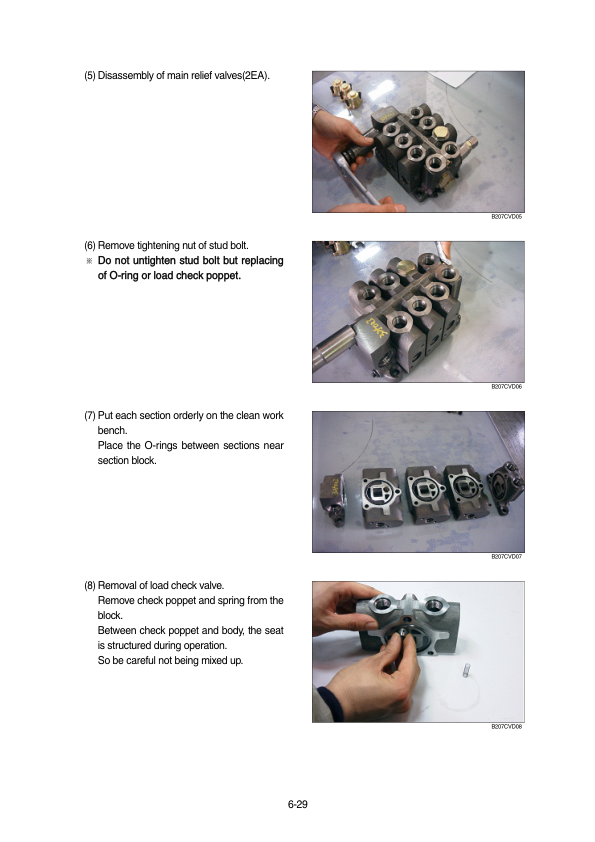 (5) Disassembly of main relief valves(2EA).

B207CVD05

(6) Remove tightening nut of stud bolt.
※ Do not untighten stud bolt but replacing of O-ring or load check poppet.

B207CVD06

(7) Put each section orderly on the clean work bench.
Place the O-rings between sections near section block.

B207CVD07

(8) Removal of load check valve.
Remove check poppet and spring from the block.
Between check poppet and body, the seat is structured during operation.
So be careful not being mixed up.

B207CVD08

6-29