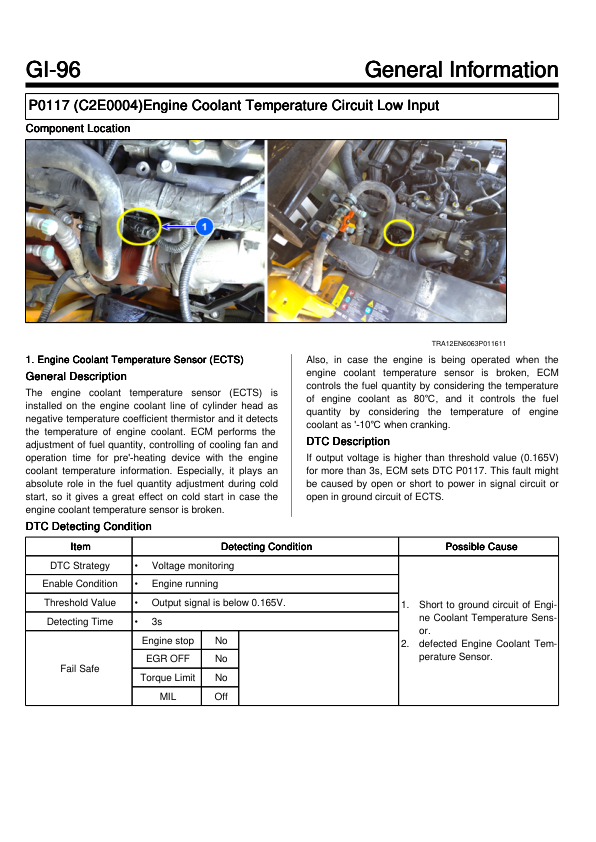 GI-96

General Information

P0117 (C2E0004)Engine Coolant Temperature Circuit Low Input

Component Location

1

TRA12EN6063P011611

1. Engine Coolant Temperature Sensor (ECTS)

General Description

The engine coolant temperature sensor (ECTS) is installed on the engine coolant line of cylinder head as negative temperature coefficient thermistor and it detects the temperature of engine coolant. ECM performs the adjustment of fuel quantity, controlling of cooling fan and operation time for pre'-heating device with the engine coolant temperature information. Especially, it plays an absolute role in the fuel quantity adjustment during cold start, so it gives a great effect on cold start in case the engine coolant temperature sensor is broken.

Also, in case the engine is being operated when the engine coolant temperature sensor is broken, ECM controls the fuel quantity by considering the temperature of engine coolant as 80℃, and it controls the fuel quantity by considering the temperature of engine coolant as '-10℃ when cranking.

DTC Description

If output voltage is higher than threshold value (0.165V) for more than 3s, ECM sets DTC P0117. This fault might be caused by open or short to power in signal circuit or open in ground circuit of ECTS.

DTC Detecting Condition

| Item | Detecting Condition | | | Possible Cause |
|---|---|---|---|---|
| DTC Strategy | • Voltage monitoring | | | 1. Short to ground circuit of Engine Coolant Temperature Sensor. 2. defected Engine Coolant Temperature Sensor. |
| Enable Condition | • Engine running | | | |
| Threshold Value | • Output signal is below 0.165V. | | | |
| Detecting Time | • 3s | | | |
| Fail Safe | Engine stop | No | | |
| | EGR OFF | No | | |
| | Torque Limit | No | | |
| | MIL | Off | | |