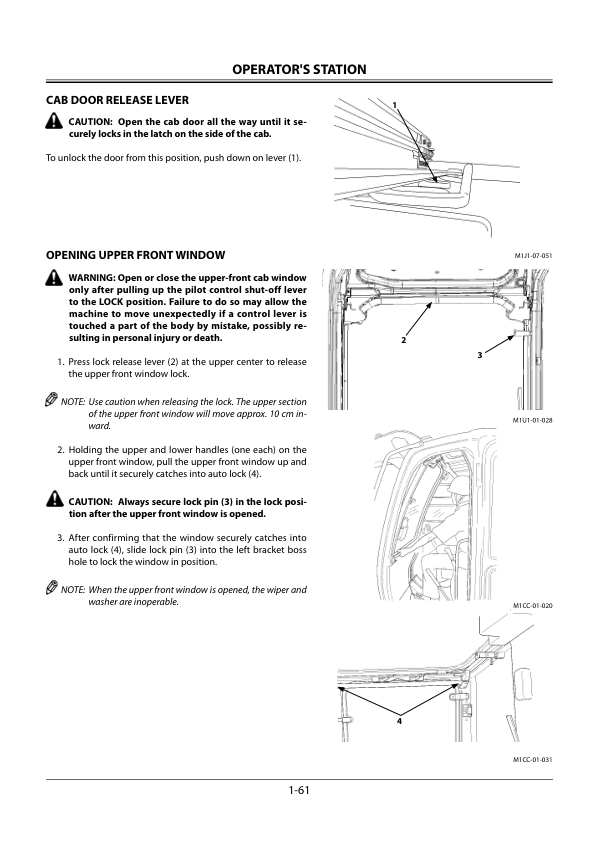 OPERATOR'S STATION

CAB DOOR RELEASE LEVER

CAUTION: Open the cab door all the way until it securely locks in the latch on the side of the cab.

To unlock the door from this position, push down on lever (1).

1

M1J1-07-051

OPENING UPPER FRONT WINDOW

WARNING: Open or close the upper-front cab window only after pulling up the pilot control shut-off lever to the LOCK position. Failure to do so may allow the machine to move unexpectedly if a control lever is touched a part of the body by mistake, possibly resulting in personal injury or death.

1. Press lock release lever (2) at the upper center to release the upper front window lock.

NOTE: Use caution when releasing the lock. The upper section of the upper front window will move approx. 10 cm inward.

2. Holding the upper and lower handles (one each) on the upper front window, pull the upper front window up and back until it securely catches into auto lock (4).

CAUTION: Always secure lock pin (3) in the lock position after the upper front window is opened.

3. After confirming that the window securely catches into auto lock (4), slide lock pin (3) into the left bracket boss hole to lock the window in position.

NOTE: When the upper front window is opened, the wiper and washer are inoperable.

2

3

M1U1-01-028

M1CC-01-020

4

M1CC-01-031

1-61