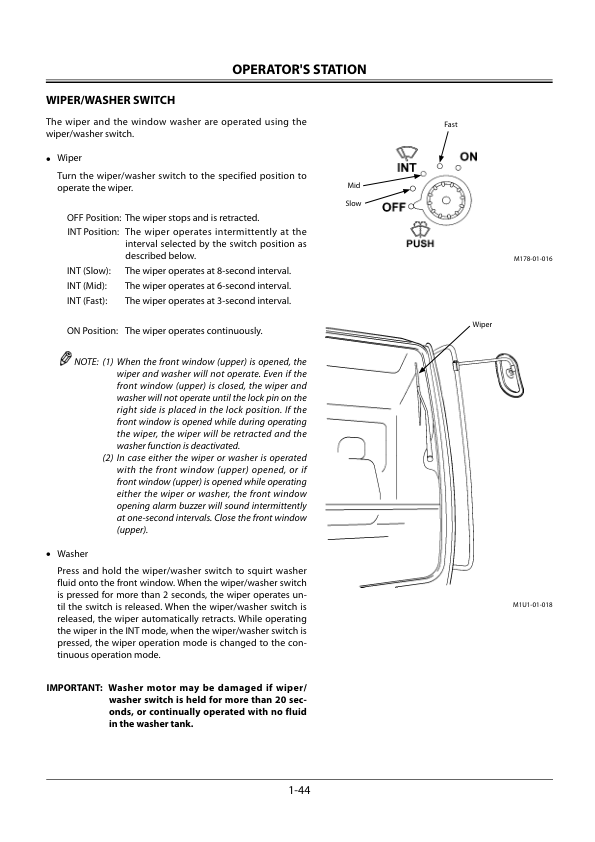 OPERATOR'S STATION

WIPER/WASHER SWITCH

The wiper and the window washer are operated using the wiper/washer switch.

• Wiper

Turn the wiper/washer switch to the specified position to operate the wiper.

OFF Position: The wiper stops and is retracted.
INT Position: The wiper operates intermittently at the interval selected by the switch position as described below.
INT (Slow): The wiper operates at 8-second interval.
INT (Mid): The wiper operates at 6-second interval.
INT (Fast): The wiper operates at 3-second interval.

ON Position: The wiper operates continuously.

NOTE: (1) When the front window (upper) is opened, the wiper and washer will not operate. Even if the front window (upper) is closed, the wiper and washer will not operate until the lock pin on the right side is placed in the lock position. If the front window is opened while during operating the wiper, the wiper will be retracted and the washer function is deactivated.
(2) In case either the wiper or washer is operated with the front window (upper) opened, or if front window (upper) is opened while operating either the wiper or washer, the front window opening alarm buzzer will sound intermittently at one-second intervals. Close the front window (upper).

• Washer

Press and hold the wiper/washer switch to squirt washer fluid onto the front window. When the wiper/washer switch is pressed for more than 2 seconds, the wiper operates until the switch is released. When the wiper/washer switch is released, the wiper automatically retracts. While operating the wiper in the INT mode, when the wiper/washer switch is pressed, the wiper operation mode is changed to the continuous operation mode.

IMPORTANT: Washer motor may be damaged if wiper/washer switch is held for more than 20 seconds, or continually operated with no fluid in the washer tank.

Fast
INT
ON
Mid
Slow
OFF
PUSH

M178-01-016

Wiper

M1U1-01-018

1-44