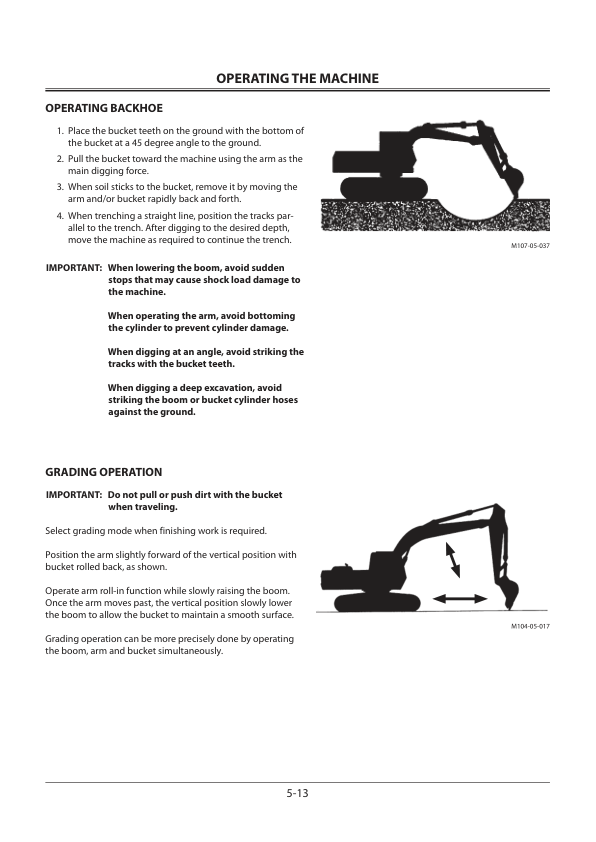 OPERATING THE MACHINE

OPERATING BACKHOE

1. Place the bucket teeth on the ground with the bottom of the bucket at a 45 degree angle to the ground.

2. Pull the bucket toward the machine using the arm as the main digging force.

3. When soil sticks to the bucket, remove it by moving the arm and/or bucket rapidly back and forth.

4. When trenching a straight line, position the tracks parallel to the trench. After digging to the desired depth, move the machine as required to continue the trench.

M107-05-037

IMPORTANT: When lowering the boom, avoid sudden stops that may cause shock load damage to the machine.

When operating the arm, avoid bottoming the cylinder to prevent cylinder damage.

When digging at an angle, avoid striking the tracks with the bucket teeth.

When digging a deep excavation, avoid striking the boom or bucket cylinder hoses against the ground.

GRADING OPERATION

IMPORTANT: Do not pull or push dirt with the bucket when traveling.

Select grading mode when finishing work is required.

Position the arm slightly forward of the vertical position with bucket rolled back, as shown.

Operate arm roll-in function while slowly raising the boom. Once the arm moves past, the vertical position slowly lower the boom to allow the bucket to maintain a smooth surface.

Grading operation can be more precisely done by operating the boom, arm and bucket simultaneously.

M104-05-017

5-13