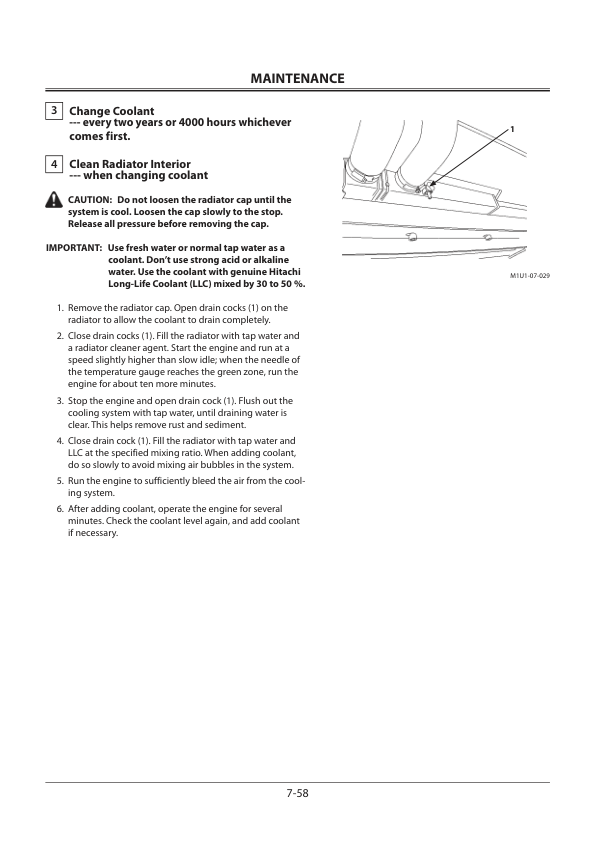 MAINTENANCE

3 Change Coolant
--- every two years or 4000 hours whichever comes first.

4 Clean Radiator Interior
--- when changing coolant

CAUTION: Do not loosen the radiator cap until the system is cool. Loosen the cap slowly to the stop. Release all pressure before removing the cap.

IMPORTANT: Use fresh water or normal tap water as a coolant. Don't use strong acid or alkaline water. Use the coolant with genuine Hitachi Long-Life Coolant (LLC) mixed by 30 to 50 %.

1. Remove the radiator cap. Open drain cocks (1) on the radiator to allow the coolant to drain completely.
2. Close drain cocks (1). Fill the radiator with tap water and a radiator cleaner agent. Start the engine and run at a speed slightly higher than slow idle; when the needle of the temperature gauge reaches the green zone, run the engine for about ten more minutes.
3. Stop the engine and open drain cock (1). Flush out the cooling system with tap water, until draining water is clear. This helps remove rust and sediment.
4. Close drain cock (1). Fill the radiator with tap water and LLC at the specified mixing ratio. When adding coolant, do so slowly to avoid mixing air bubbles in the system.
5. Run the engine to sufficiently bleed the air from the cooling system.
6. After adding coolant, operate the engine for several minutes. Check the coolant level again, and add coolant if necessary.

1

M1U1-07-029

7-58