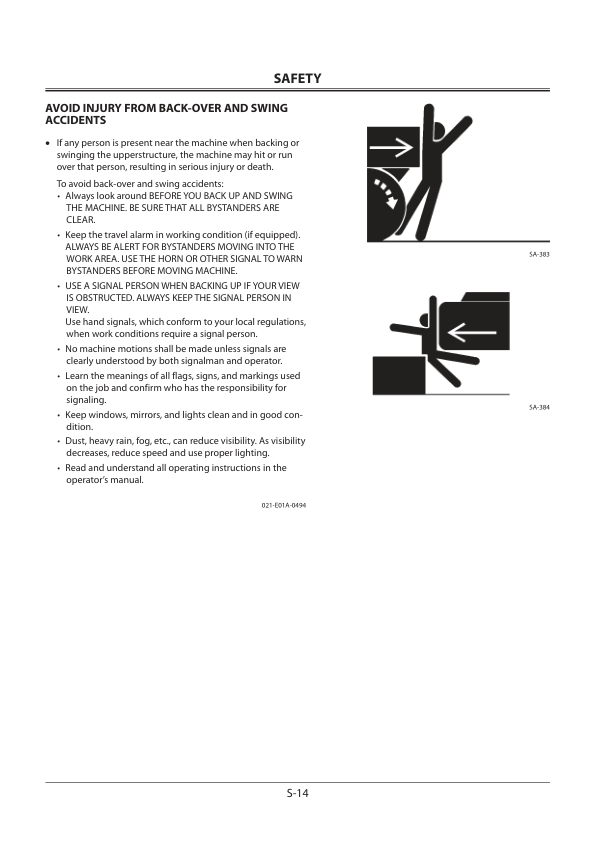 SAFETY

AVOID INJURY FROM BACK-OVER AND SWING ACCIDENTS

• If any person is present near the machine when backing or swinging the upperstructure, the machine may hit or run over that person, resulting in serious injury or death.

To avoid back-over and swing accidents:
• Always look around BEFORE YOU BACK UP AND SWING THE MACHINE. BE SURE THAT ALL BYSTANDERS ARE CLEAR.
• Keep the travel alarm in working condition (if equipped). ALWAYS BE ALERT FOR BYSTANDERS MOVING INTO THE WORK AREA. USE THE HORN OR OTHER SIGNAL TO WARN BYSTANDERS BEFORE MOVING MACHINE.
• USE A SIGNAL PERSON WHEN BACKING UP IF YOUR VIEW IS OBSTRUCTED. ALWAYS KEEP THE SIGNAL PERSON IN VIEW.
Use hand signals, which conform to your local regulations, when work conditions require a signal person.
• No machine motions shall be made unless signals are clearly understood by both signalman and operator.
• Learn the meanings of all flags, signs, and markings used on the job and confirm who has the responsibility for signaling.
• Keep windows, mirrors, and lights clean and in good condition.
• Dust, heavy rain, fog, etc., can reduce visibility. As visibility decreases, reduce speed and use proper lighting.
• Read and understand all operating instructions in the operator's manual.

021-E01A-0494

SA-383

SA-384

S-14