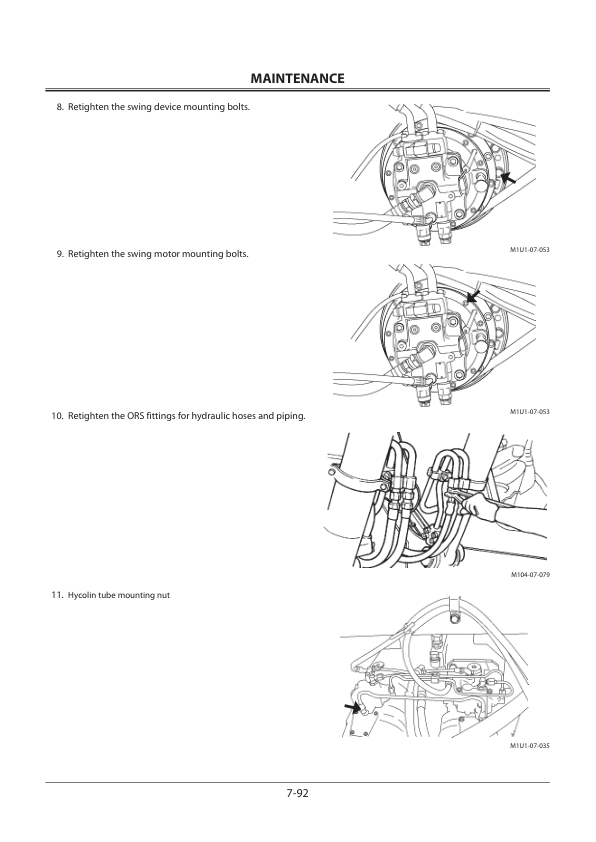 MAINTENANCE

8. Retighten the swing device mounting bolts.

M1U1-07-053

9. Retighten the swing motor mounting bolts.

M1U1-07-053

10. Retighten the ORS fittings for hydraulic hoses and piping.

M104-07-079

11. Hycolin tube mounting nut

M1U1-07-035

7-92