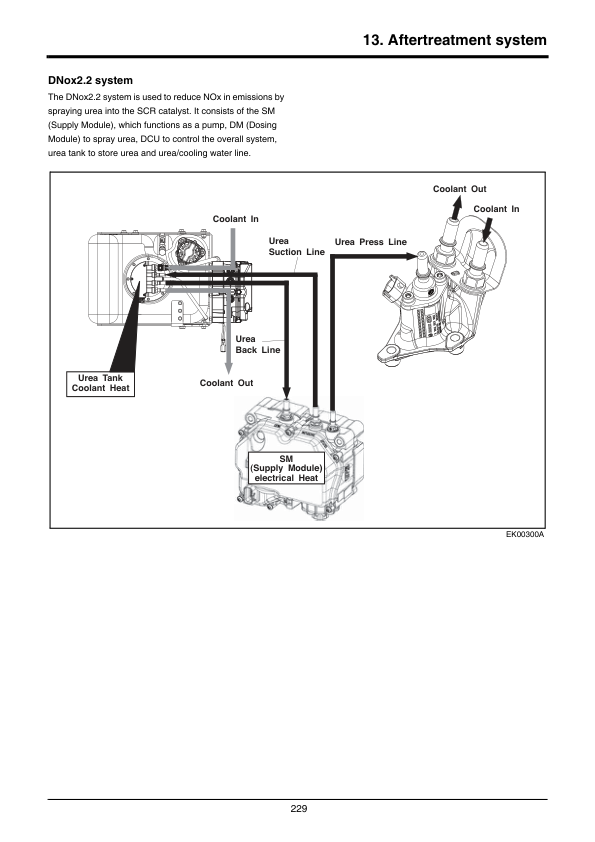 13. Aftertreatment system

DNox2.2 system

The DNox2.2 system is used to reduce NOx in emissions by spraying urea into the SCR catalyst. It consists of the SM (Supply Module), which functions as a pump, DM (Dosing Module) to spray urea, DCU to control the overall system, urea tank to store urea and urea/cooling water line.

Coolant Out

Coolant In

Coolant In

Urea Suction Line

Urea Press Line

Urea Back Line

Urea Tank Coolant Heat

Coolant Out

SM (Supply Module) electrical Heat

EK00300A

229