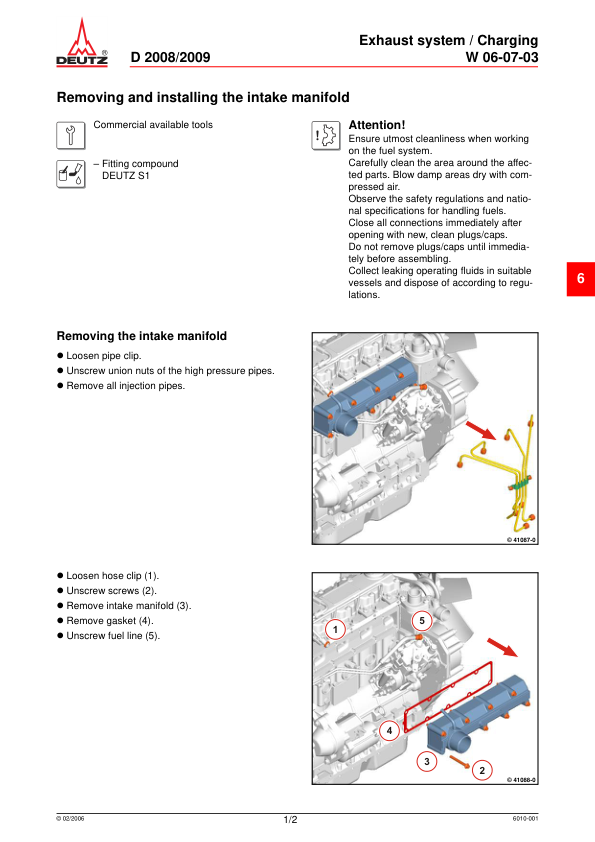 DEUTZ D 2008/2009

Exhaust system / Charging
W 06-07-03

Removing and installing the intake manifold

Commercial available tools

– Fitting compound
DEUTZ S1

Attention!
Ensure utmost cleanliness when working on the fuel system.
Carefully clean the area around the affected parts. Blow damp areas dry with compressed air.
Observe the safety regulations and national specifications for handling fuels.
Close all connections immediately after opening with new, clean plugs/caps.
Do not remove plugs/caps until immediately before assembling.
Collect leaking operating fluids in suitable vessels and dispose of according to regulations.

6

Removing the intake manifold

● Loosen pipe clip.
● Unscrew union nuts of the high pressure pipes.
● Remove all injection pipes.

© 41087-0

● Loosen hose clip (1).
● Unscrew screws (2).
● Remove intake manifold (3).
● Remove gasket (4).
● Unscrew fuel line (5).

1
5
4
3
2

© 41088-0

© 02/2006

1/2

6010-001