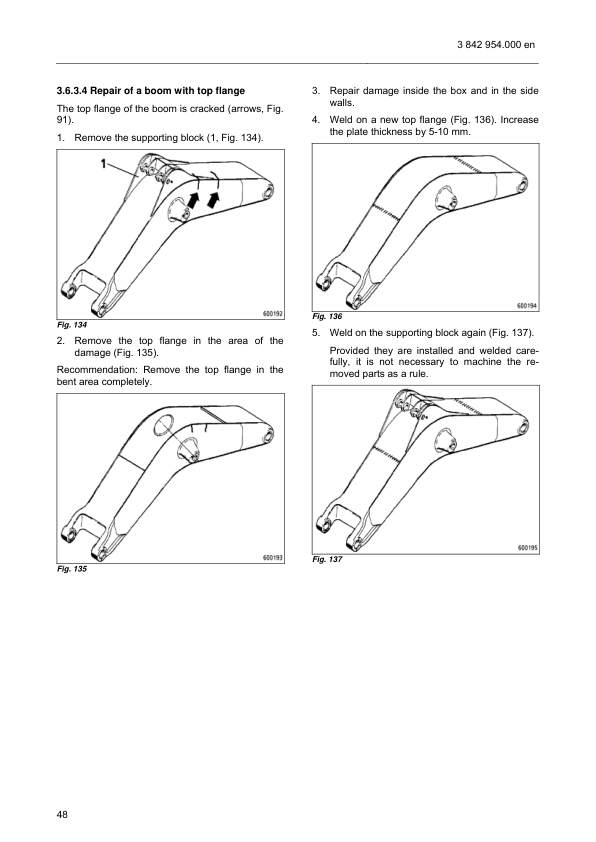 3 842 954.000 en

3.6.3.4 Repair of a boom with top flange

The top flange of the boom is cracked (arrows, Fig. 91).

1. Remove the supporting block (1, Fig. 134).

1

600192

Fig. 134

2. Remove the top flange in the area of the damage (Fig. 135).

Recommendation: Remove the top flange in the bent area completely.

600193

Fig. 135

3. Repair damage inside the box and in the side walls.

4. Weld on a new top flange (Fig. 136). Increase the plate thickness by 5-10 mm.

600194

Fig. 136

5. Weld on the supporting block again (Fig. 137).

Provided they are installed and welded carefully, it is not necessary to machine the removed parts as a rule.

600195

Fig. 137

48