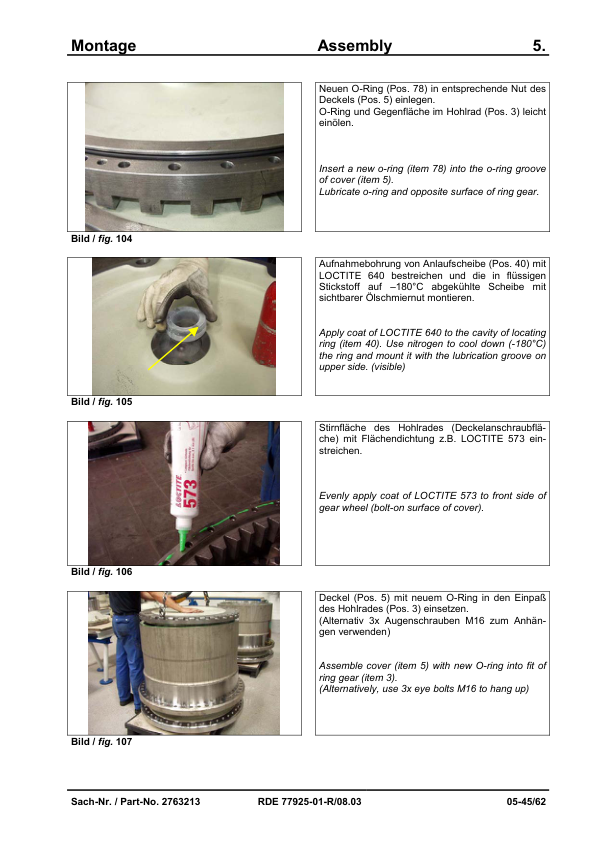 Montage Assembly 5.

Neuen O-Ring (Pos. 78) in entsprechende Nut des Deckels (Pos. 5) einlegen.
O-Ring und Gegenfläche im Hohlrad (Pos. 3) leicht einölen.

Insert a new o-ring (item 78) into the o-ring groove of cover (item 5).
Lubricate o-ring and opposite surface of ring gear.

Bild / fig. 104

Aufnahmebohrung von Anlaufscheibe (Pos. 40) mit LOCTITE 640 bestreichen und die in flüssigen Stickstoff auf –180°C abgekühlte Scheibe mit sichtbarer Ölschmiernut montieren.

Apply coat of LOCTITE 640 to the cavity of locating ring (item 40). Use nitrogen to cool down (-180°C) the ring and mount it with the lubrication groove on upper side. (visible)

Bild / fig. 105

LOCTITE 573

Stirnfläche des Hohlrades (Deckelanschraubfläche) mit Flächendichtung z.B. LOCTITE 573 einstreichen.

Evenly apply coat of LOCTITE 573 to front side of gear wheel (bolt-on surface of cover).

Bild / fig. 106

Deckel (Pos. 5) mit neuem O-Ring in den Einpaß des Hohlrades (Pos. 3) einsetzen.
(Alternativ 3x Augenschrauben M16 zum Anhängen verwenden)

Assemble cover (item 5) with new O-ring into fit of ring gear (item 3).
(Alternatively, use 3x eye bolts M16 to hang up)

Bild / fig. 107

Sach-Nr. / Part-No. 2763213 RDE 77925-01-R/08.03 05-45/62