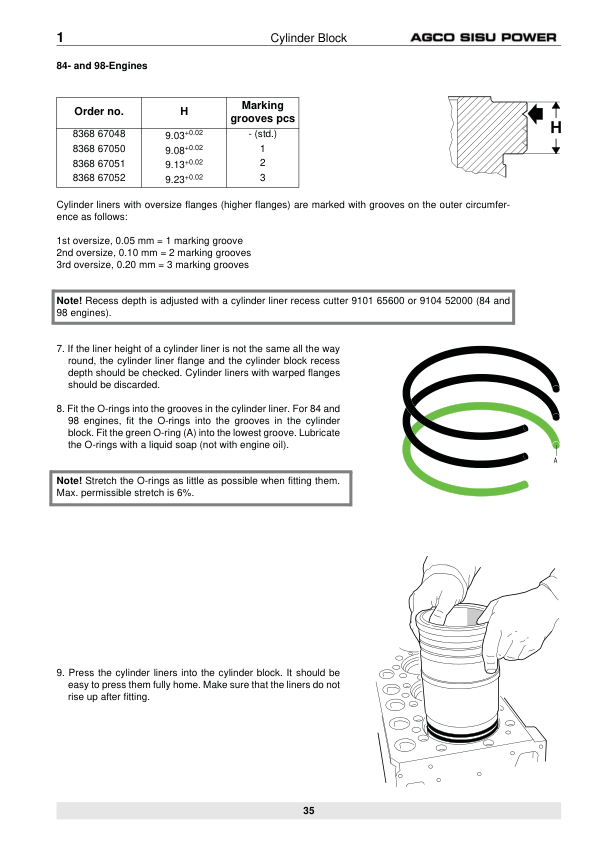 1 Cylinder Block AGCO SISU POWER

84- and 98-Engines

| Order no. | H | Marking grooves pcs |
|---|---|---|
| 8368 67048 | $9.03^{+0.02}$ | - (std.) |
| 8368 67050 | $9.08^{+0.02}$ | 1 |
| 8368 67051 | $9.13^{+0.02}$ | 2 |
| 8368 67052 | $9.23^{+0.02}$ | 3 |

H

Cylinder liners with oversize flanges (higher flanges) are marked with grooves on the outer circumference as follows:

1st oversize, 0.05 mm = 1 marking groove
2nd oversize, 0.10 mm = 2 marking grooves
3rd oversize, 0.20 mm = 3 marking grooves

Note! Recess depth is adjusted with a cylinder liner recess cutter 9101 65600 or 9104 52000 (84 and 98 engines).

7. If the liner height of a cylinder liner is not the same all the way round, the cylinder liner flange and the cylinder block recess depth should be checked. Cylinder liners with warped flanges should be discarded.

8. Fit the O-rings into the grooves in the cylinder liner. For 84 and 98 engines, fit the O-rings into the grooves in the cylinder block. Fit the green O-ring (A) into the lowest groove. Lubricate the O-rings with a liquid soap (not with engine oil).

A

Note! Stretch the O-rings as little as possible when fitting them. Max. permissible stretch is 6%.

9. Press the cylinder liners into the cylinder block. It should be easy to press them fully home. Make sure that the liners do not rise up after fitting.

35