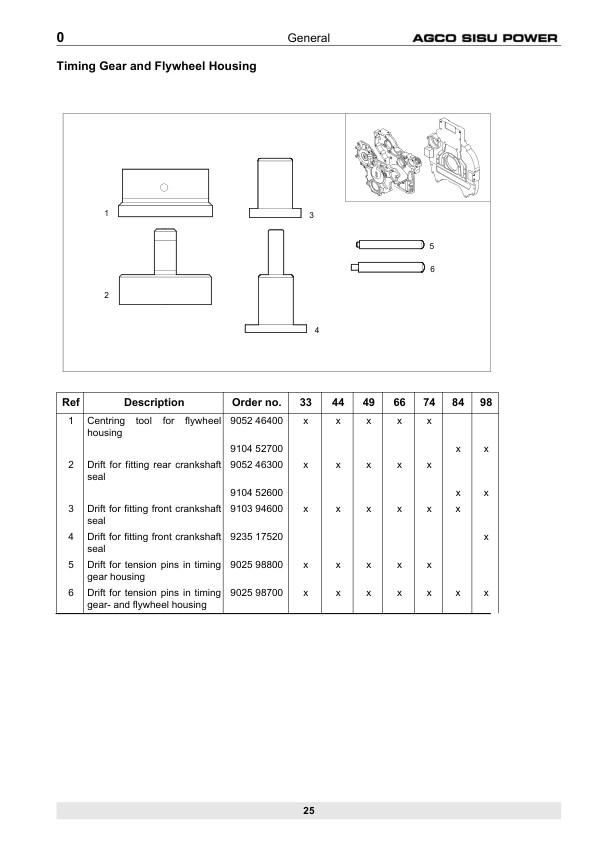 0 General AGCO SISU POWER

Timing Gear and Flywheel Housing

1

3

5

6

2

4

| Ref | Description | Order no. | 33 | 44 | 49 | 66 | 74 | 84 | 98 |
|---|---|---|---|---|---|---|---|---|---|
| 1 | Centring tool for flywheel housing | 9052 46400 | x | x | x | x | x | | |
| | | 9104 52700 | | | | | | x | x |
| 2 | Drift for fitting rear crankshaft seal | 9052 46300 | x | x | x | x | x | | |
| | | 9104 52600 | | | | | | x | x |
| 3 | Drift for fitting front crankshaft seal | 9103 94600 | x | x | x | x | x | x | |
| 4 | Drift for fitting front crankshaft seal | 9235 17520 | | | | | | | x |
| 5 | Drift for tension pins in timing gear housing | 9025 98800 | x | x | x | x | x | | |
| 6 | Drift for tension pins in timing gear- and flywheel housing | 9025 98700 | x | x | x | x | x | x | x |

25