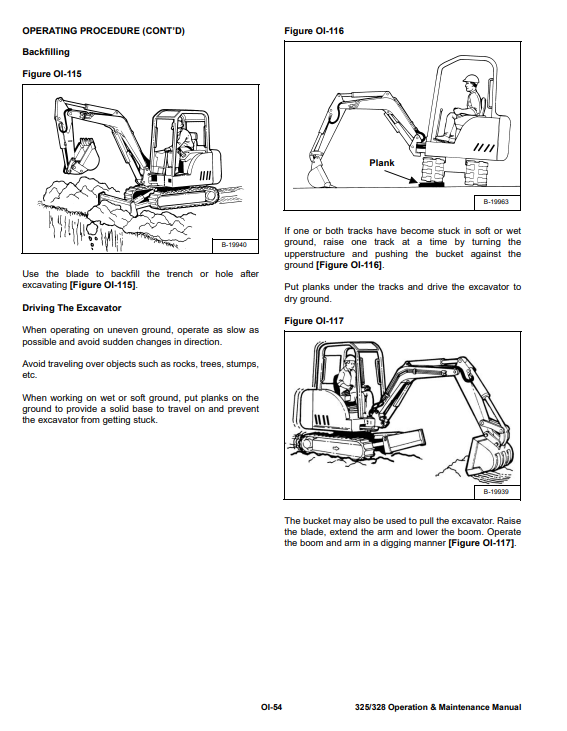 OPERATING PROCEDURE (CONT'D)

Backfilling

Figure OI-115

B-19940

Use the blade to backfill the trench or hole after excavating [Figure OI-115].

Driving The Excavator

When operating on uneven ground, operate as slow as possible and avoid sudden changes in direction.

Avoid traveling over objects such as rocks, trees, stumps, etc.

When working on wet or soft ground, put planks on the ground to provide a solid base to travel on and prevent the excavator from getting stuck.

Figure OI-116

Plank

B-19963

If one or both tracks have become stuck in soft or wet ground, raise one track at a time by turning the upperstructure and pushing the bucket against the ground [Figure OI-116].

Put planks under the tracks and drive the excavator to dry ground.

Figure OI-117

B-19939

The bucket may also be used to pull the excavator. Raise the blade, extend the arm and lower the boom. Operate the boom and arm in a digging manner [Figure OI-117].

OI-54

325/328 Operation & Maintenance Manual