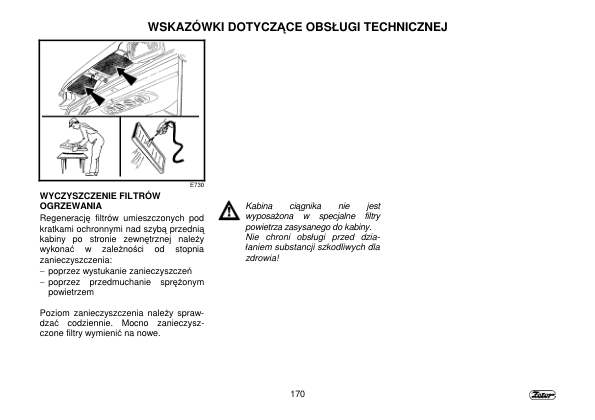 WSKAZÓWKI DOTYCZĄCE OBSŁUGI TECHNICZNEJ

E730

WYCZYSZCZENIE FILTRÓW OGRZEWANIA

Regenerację filtrów umieszczonych pod kratkami ochronnymi nad szybą przednią kabiny po stronie zewnętrznej należy wykonać w zależności od stopnia zanieczyszczenia:
– poprzez wystukanie zanieczyszczeń
– poprzez przedmuchanie sprężonym powietrzem

Poziom zanieczyszczenia należy sprawdzać codziennie. Mocno zanieczyszczone filtry wymienić na nowe.

Kabina ciągnika nie jest wyposażona w specjalne filtry powietrza zasysanego do kabiny. Nie chroni obsługi przed działaniem substancji szkodliwych dla zdrowia!

170

Zetor