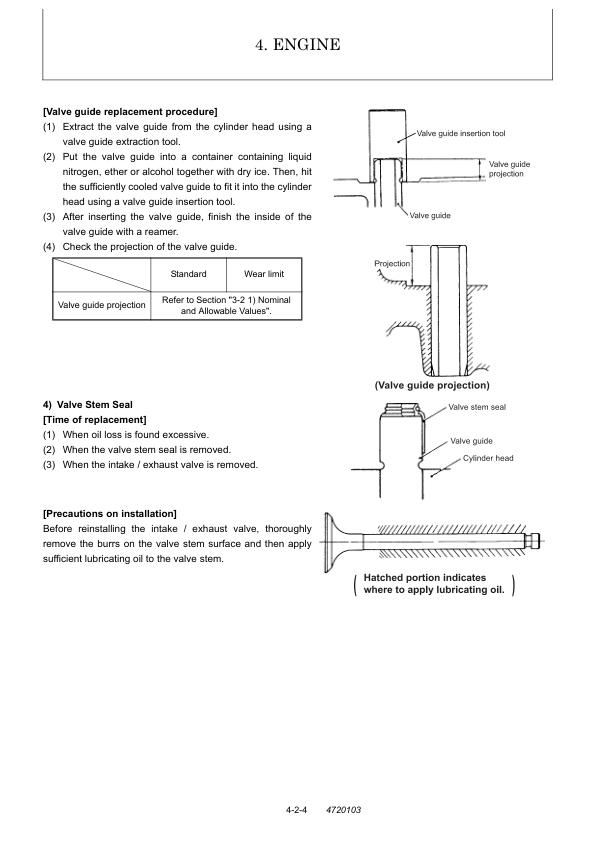 4. ENGINE

[Valve guide replacement procedure]
(1) Extract the valve guide from the cylinder head using a valve guide extraction tool.
(2) Put the valve guide into a container containing liquid nitrogen, ether or alcohol together with dry ice. Then, hit the sufficiently cooled valve guide to fit it into the cylinder head using a valve guide insertion tool.
(3) After inserting the valve guide, finish the inside of the valve guide with a reamer.
(4) Check the projection of the valve guide.

| | Standard | Wear limit |
|---|---|---|
| Valve guide projection | Refer to Section "3-2 1) Nominal and Allowable Values". | |

Valve guide insertion tool
Valve guide projection
Valve guide
Projection
(Valve guide projection)

4) Valve Stem Seal
[Time of replacement]
(1) When oil loss is found excessive.
(2) When the valve stem seal is removed.
(3) When the intake / exhaust valve is removed.

Valve stem seal
Valve guide
Cylinder head

[Precautions on installation]
Before reinstalling the intake / exhaust valve, thoroughly remove the burrs on the valve stem surface and then apply sufficient lubricating oil to the valve stem.

Hatched portion indicates where to apply lubricating oil.

4-2-4 4720103