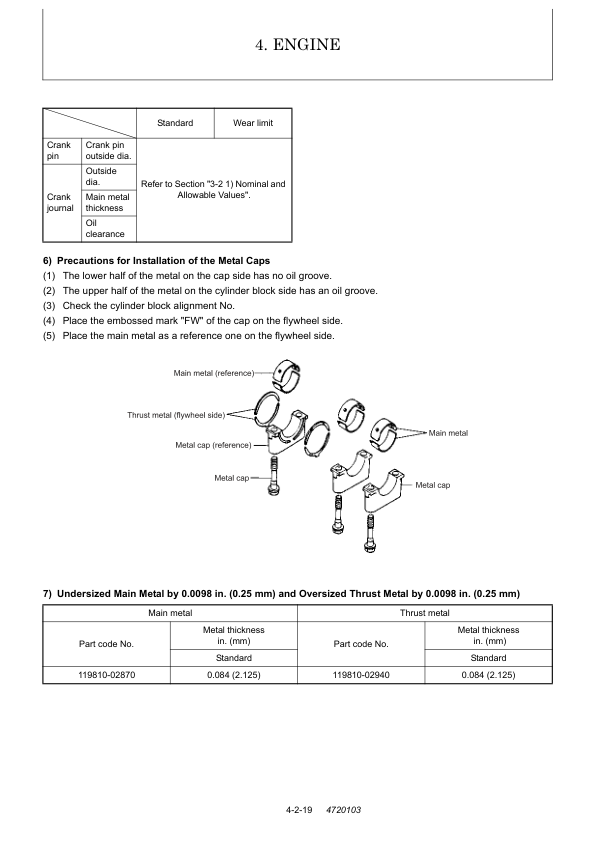 4. ENGINE

| | | Standard | Wear limit |
|---|---|---|---|
| Crank pin | Crank pin outside dia. | Refer to Section "3-2 1) Nominal and Allowable Values". | |
| Crank journal | Outside dia. | | |
| | Main metal thickness | | |
| | Oil clearance | | |

6) Precautions for Installation of the Metal Caps
(1) The lower half of the metal on the cap side has no oil groove.
(2) The upper half of the metal on the cylinder block side has an oil groove.
(3) Check the cylinder block alignment No.
(4) Place the embossed mark "FW" of the cap on the flywheel side.
(5) Place the main metal as a reference one on the flywheel side.

Main metal (reference)
Thrust metal (flywheel side)
Metal cap (reference)
Metal cap
Main metal
Metal cap

7) Undersized Main Metal by 0.0098 in. (0.25 mm) and Oversized Thrust Metal by 0.0098 in. (0.25 mm)

| Main metal | | Thrust metal | |
|---|---|---|---|
| Part code No. | Metal thickness in. (mm) | Part code No. | Metal thickness in. (mm) |
| | Standard | | Standard |
| 119810-02870 | 0.084 (2.125) | 119810-02940 | 0.084 (2.125) |

4-2-19 4720103