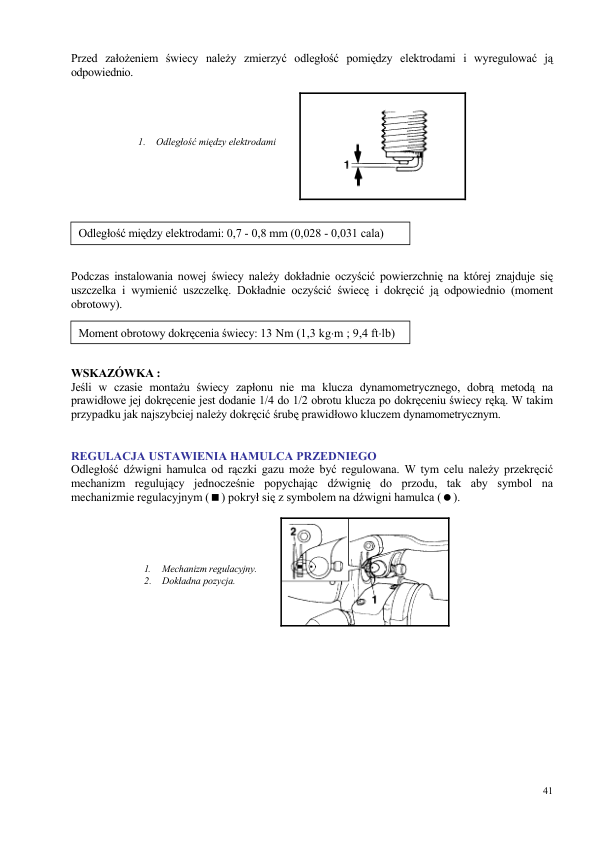 Przed założeniem świecy należy zmierzyć odległość pomiędzy elektrodami i wyregulować ją odpowiednio.

1. Odległość między elektrodami

1

Odległość między elektrodami: 0,7 - 0,8 mm (0,028 - 0,031 cala)

Podczas instalowania nowej świecy należy dokładnie oczyścić powierzchnię na której znajduje się uszczelka i wymienić uszczelkę. Dokładnie oczyścić świecę i dokręcić ją odpowiednio (moment obrotowy).

Moment obrotowy dokręcenia świecy: 13 Nm (1,3 kg·m ; 9,4 ft·lb)

WSKAZÓWKA :
Jeśli w czasie montażu świecy zapłonu nie ma klucza dynamometrycznego, dobrą metodą na prawidłowe jej dokręcenie jest dodanie 1/4 do 1/2 obrotu klucza po dokręceniu świecy ręką. W takim przypadku jak najszybciej należy dokręcić śrubę prawidłowo kluczem dynamometrycznym.

REGULACJA USTAWIENIA HAMULCA PRZEDNIEGO
Odległość dźwigni hamulca od rączki gazu może być regulowana. W tym celu należy przekręcić mechanizm regulujący jednocześnie popychając dźwignię do przodu, tak aby symbol na mechanizmie regulacyjnym ( ■ ) pokrył się z symbolem na dźwigni hamulca ( ● ).

1. Mechanizm regulacyjny.
2. Dokładna pozycja.

2

1

41