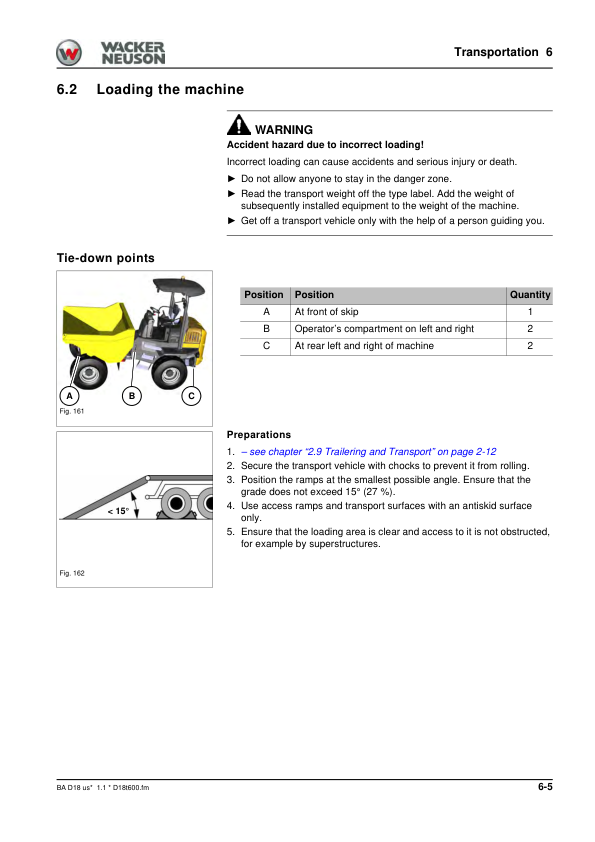 WACKER NEUSON

Transportation 6

6.2 Loading the machine

WARNING

Accident hazard due to incorrect loading!

Incorrect loading can cause accidents and serious injury or death.

► Do not allow anyone to stay in the danger zone.
► Read the transport weight off the type label. Add the weight of subsequently installed equipment to the weight of the machine.
► Get off a transport vehicle only with the help of a person guiding you.

Tie-down points

A B C

Fig. 161

| Position | Position | Quantity |
|---|---|---|
| A | At front of skip | 1 |
| B | Operator's compartment on left and right | 2 |
| C | At rear left and right of machine | 2 |

< 15°

Fig. 162

Preparations

1. – see chapter "2.9 Trailering and Transport" on page 2-12
2. Secure the transport vehicle with chocks to prevent it from rolling.
3. Position the ramps at the smallest possible angle. Ensure that the grade does not exceed 15° (27 %).
4. Use access ramps and transport surfaces with an antiskid surface only.
5. Ensure that the loading area is clear and access to it is not obstructed, for example by superstructures.

BA D18 us* 1.1 * D18t600.fm

6-5