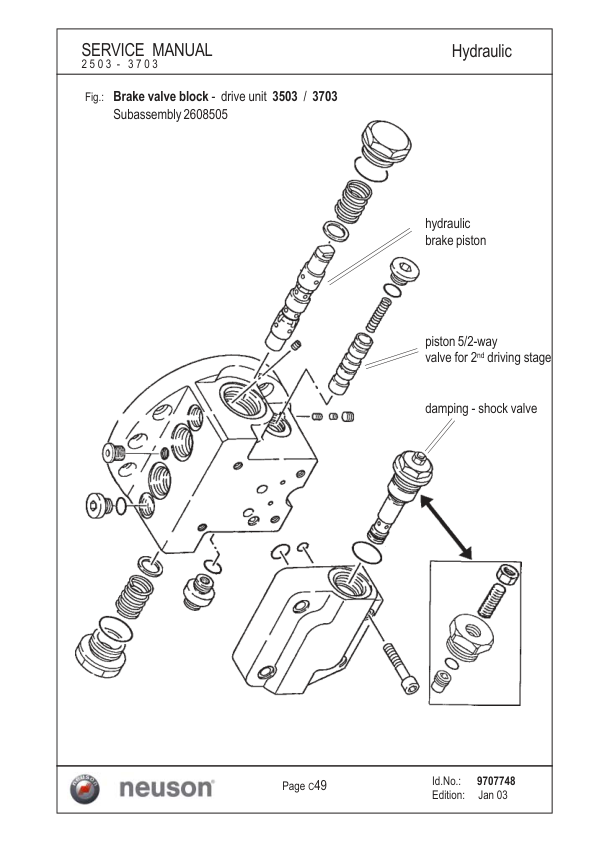 SERVICE MANUAL
2503 - 3703

Hydraulic

Fig.: **Brake valve block** - drive unit **3503** / **3703**
Subassembly 2608505

hydraulic
brake piston

piston 5/2-way
valve for 2$^{nd}$ driving stage

damping - shock valve

neuson

Page c49

Id.No.: **9707748**
Edition: Jan 03