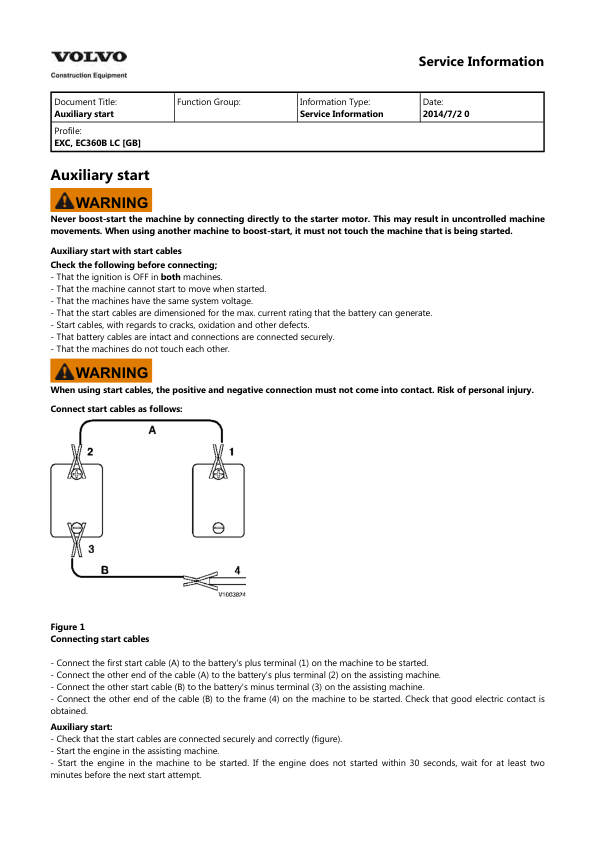 VOLVO
Construction Equipment

Service Information

| Document Title: Auxiliary start | Function Group: | Information Type: Service Information | Date: 2014/7/2 0 |
|---|---|---|---|
| Profile: EXC, EC360B LC [GB] | | | |

Auxiliary start

WARNING

Never boost-start the machine by connecting directly to the starter motor. This may result in uncontrolled machine movements. When using another machine to boost-start, it must not touch the machine that is being started.

Auxiliary start with start cables

Check the following before connecting;
- That the ignition is OFF in both machines.
- That the machine cannot start to move when started.
- That the machines have the same system voltage.
- That the start cables are dimensioned for the max. current rating that the battery can generate.
- Start cables, with regards to cracks, oxidation and other defects.
- That battery cables are intact and connections are connected securely.
- That the machines do not touch each other.

WARNING

When using start cables, the positive and negative connection must not come into contact. Risk of personal injury.

Connect start cables as follows:

A
2
1
3
B
4
V1003874

Figure 1
Connecting start cables

- Connect the first start cable (A) to the battery's plus terminal (1) on the machine to be started.
- Connect the other end of the cable (A) to the battery's plus terminal (2) on the assisting machine.
- Connect the other start cable (B) to the battery's minus terminal (3) on the assisting machine.
- Connect the other end of the cable (B) to the frame (4) on the machine to be started. Check that good electric contact is obtained.

Auxiliary start:
- Check that the start cables are connected securely and correctly (figure).
- Start the engine in the assisting machine.
- Start the engine in the machine to be started. If the engine does not started within 30 seconds, wait for at least two minutes before the next start attempt.