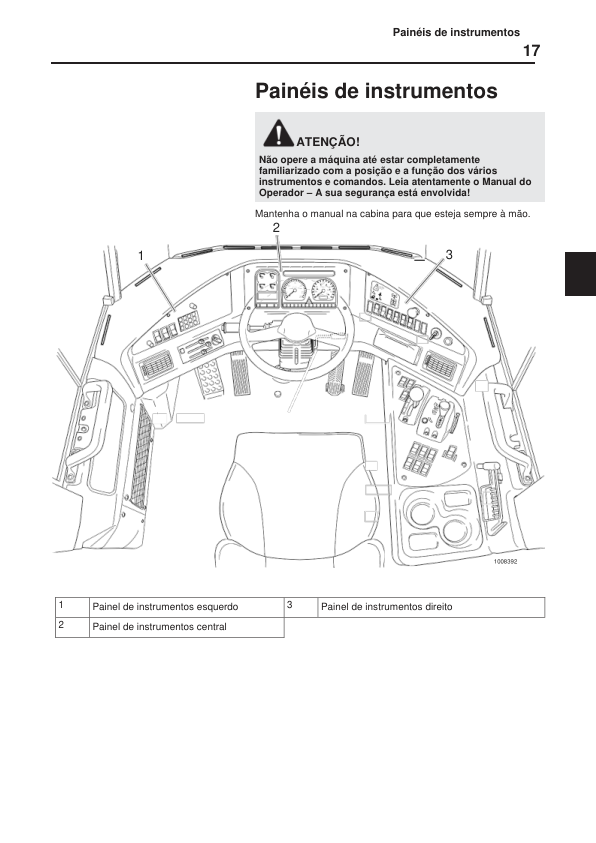 Painéis de instrumentos

17

Painéis de instrumentos

ATENÇÃO!

Não opere a máquina até estar completamente familiarizado com a posição e a função dos vários instrumentos e comandos. Leia atentamente o Manual do Operador – A sua segurança está envolvida!

Mantenha o manual na cabina para que esteja sempre à mão.

2

1

3

1006392

| 1 | Painel de instrumentos esquerdo | 3 | Painel de instrumentos direito |
|---|---|---|---|
| 2 | Painel de instrumentos central | | |