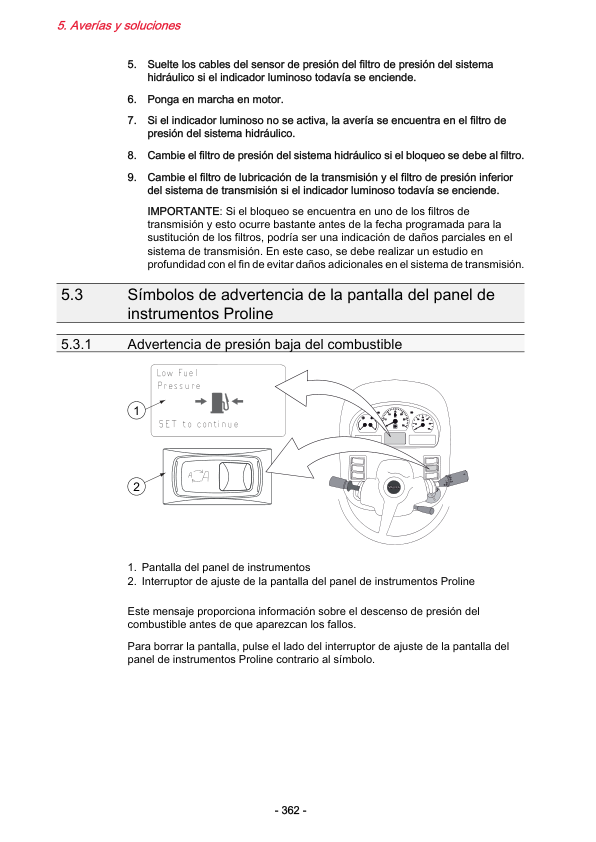 5. Averías y soluciones

5. Suelte los cables del sensor de presión del filtro de presión del sistema hidráulico si el indicador luminoso todavía se enciende.

6. Ponga en marcha en motor.

7. Si el indicador luminoso no se activa, la avería se encuentra en el filtro de presión del sistema hidráulico.

8. Cambie el filtro de presión del sistema hidráulico si el bloqueo se debe al filtro.

9. Cambie el filtro de lubricación de la transmisión y el filtro de presión inferior del sistema de transmisión si el indicador luminoso todavía se enciende.

IMPORTANTE: Si el bloqueo se encuentra en uno de los filtros de transmisión y esto ocurre bastante antes de la fecha programada para la sustitución de los filtros, podría ser una indicación de daños parciales en el sistema de transmisión. En este caso, se debe realizar un estudio en profundidad con el fin de evitar daños adicionales en el sistema de transmisión.

5.3 Símbolos de advertencia de la pantalla del panel de instrumentos Proline

5.3.1 Advertencia de presión baja del combustible

Low Fuel
Pressure
SET to continue

1

2

1. Pantalla del panel de instrumentos
2. Interruptor de ajuste de la pantalla del panel de instrumentos Proline

Este mensaje proporciona información sobre el descenso de presión del combustible antes de que aparezcan los fallos.

Para borrar la pantalla, pulse el lado del interruptor de ajuste de la pantalla del panel de instrumentos Proline contrario al símbolo.

- 362 -