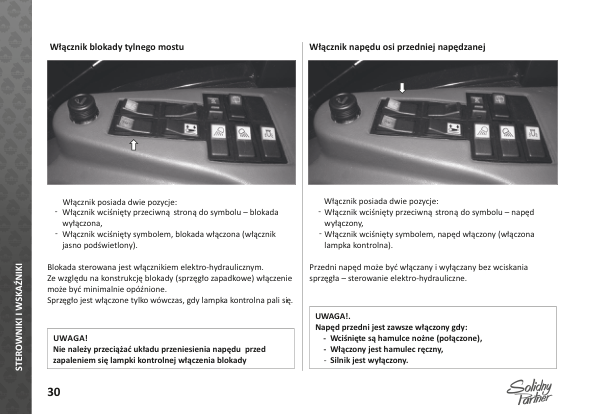 STEROWNIKI I WSKAŹNIKI

Włącznik blokady tylnego mostu

Włącznik posiada dwie pozycje:
- Włącznik wciśnięty przeciwną stroną do symbolu – blokada wyłączona,
- Włącznik wciśnięty symbolem, blokada włączona (włącznik jasno podświetlony).

Blokada sterowana jest włącznikiem elektro-hydraulicznym.
Ze względu na konstrukcję blokady (sprzęgło zapadkowe) włączenie może być minimalnie opóźnione.
Sprzęgło jest włączone tylko wówczas, gdy lampka kontrolna pali się.

UWAGA!
Nie należy przeciążać układu przeniesienia napędu przed zapaleniem się lampki kontrolnej włączenia blokady

Włącznik napędu osi przedniej napędzanej

Włącznik posiada dwie pozycje:
- Włącznik wciśnięty przeciwną stroną do symbolu – napęd wyłączony,
- Włącznik wciśnięty symbolem, napęd włączony (włączona lampka kontrolna).

Przedni napęd może być włączany i wyłączany bez wciskania sprzęgła – sterowanie elektro-hydrauliczne.

UWAGA!.
Napęd przedni jest zawsze włączony gdy:
- Wciśnięte są hamulce nożne (połączone),
- Włączony jest hamulec ręczny,
- Silnik jest wyłączony.

30

Solidny Partner