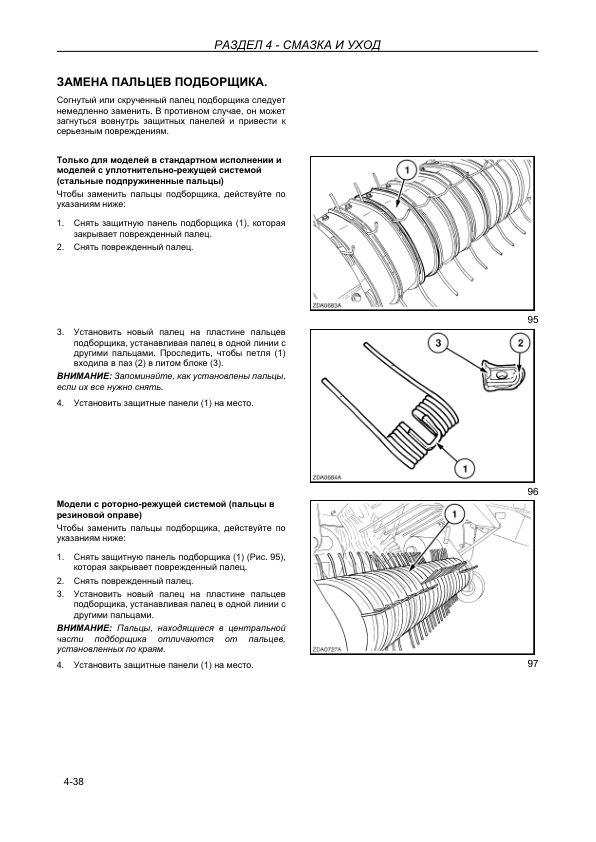 РАЗДЕЛ 4 - СМАЗКА И УХОД

ЗАМЕНА ПАЛЬЦЕВ ПОДБОРЩИКА.

Согнутый или скрученный палец подборщика следует немедленно заменить. В противном случае, он может загнуться вовнутрь защитных панелей и привести к серьезным повреждениям.

Только для моделей в стандартном исполнении и моделей с уплотнительно-режущей системой (стальные подпружиненные пальцы)

Чтобы заменить пальцы подборщика, действуйте по указаниям ниже:

1. Снять защитную панель подборщика (1), которая закрывает поврежденный палец.
2. Снять поврежденный палец.

1

ZDA0683A

95

3. Установить новый палец на пластине пальцев подборщика, устанавливая палец в одной линии с другими пальцами. Проследить, чтобы петля (1) входила в паз (2) в литом блоке (3).

ВНИМАНИЕ: Запоминайте, как установлены пальцы, если их все нужно снять.

4. Установить защитные панели (1) на место.

3

2

1

ZDA0684A

96

Модели с роторно-режущей системой (пальцы в резиновой оправе)

Чтобы заменить пальцы подборщика, действуйте по указаниям ниже:

1. Снять защитную панель подборщика (1) (Рис. 95), которая закрывает поврежденный палец.
2. Снять поврежденный палец.
3. Установить новый палец на пластине пальцев подборщика, устанавливая палец в одной линии с другими пальцами.

ВНИМАНИЕ: Пальцы, находящиеся в центральной части подборщика отличаются от пальцев, установленных по краям.

4. Установить защитные панели (1) на место.

1

ZDA0727A

97

4-38