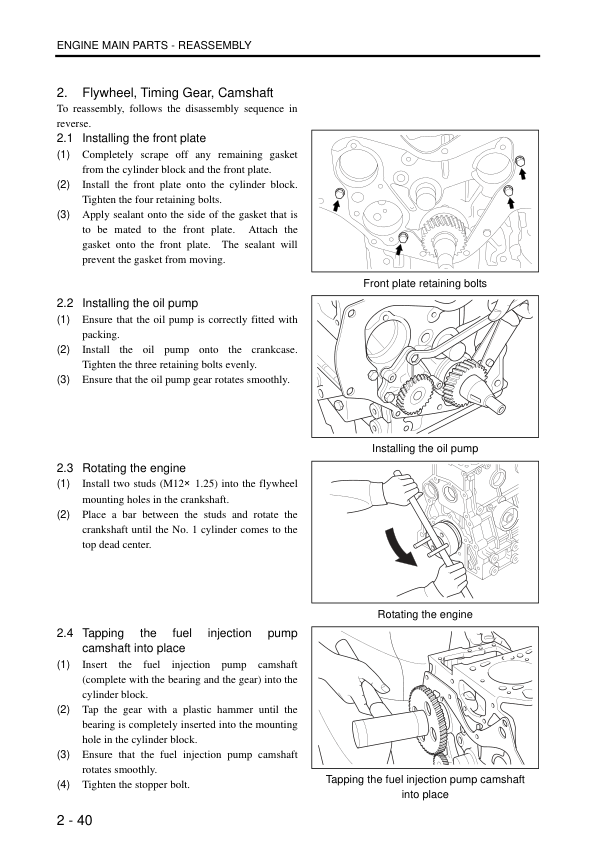 ENGINE MAIN PARTS - REASSEMBLY

2. Flywheel, Timing Gear, Camshaft

To reassembly, follows the disassembly sequence in reverse.

2.1 Installing the front plate

(1) Completely scrape off any remaining gasket from the cylinder block and the front plate.

(2) Install the front plate onto the cylinder block. Tighten the four retaining bolts.

(3) Apply sealant onto the side of the gasket that is to be mated to the front plate. Attach the gasket onto the front plate. The sealant will prevent the gasket from moving.

Front plate retaining bolts

2.2 Installing the oil pump

(1) Ensure that the oil pump is correctly fitted with packing.

(2) Install the oil pump onto the crankcase. Tighten the three retaining bolts evenly.

(3) Ensure that the oil pump gear rotates smoothly.

Installing the oil pump

2.3 Rotating the engine

(1) Install two studs (M12× 1.25) into the flywheel mounting holes in the crankshaft.

(2) Place a bar between the studs and rotate the crankshaft until the No. 1 cylinder comes to the top dead center.

Rotating the engine

2.4 Tapping the fuel injection pump camshaft into place

(1) Insert the fuel injection pump camshaft (complete with the bearing and the gear) into the cylinder block.

(2) Tap the gear with a plastic hammer until the bearing is completely inserted into the mounting hole in the cylinder block.

(3) Ensure that the fuel injection pump camshaft rotates smoothly.

(4) Tighten the stopper bolt.

Tapping the fuel injection pump camshaft into place

2 - 40