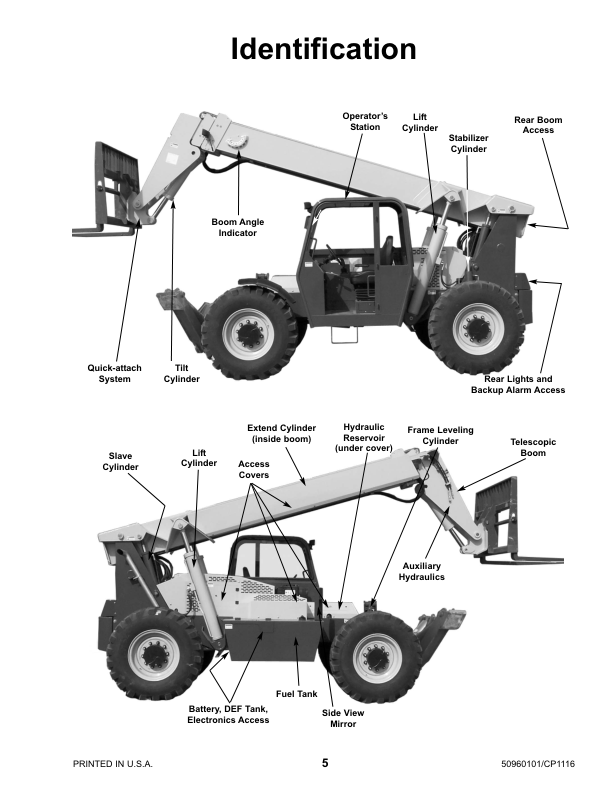 Identification

Operator's Station

Lift Cylinder

Stabilizer Cylinder

Rear Boom Access

Boom Angle Indicator

Quick-attach System

Tilt Cylinder

Rear Lights and Backup Alarm Access

Extend Cylinder (inside boom)

Hydraulic Reservoir (under cover)

Frame Leveling Cylinder

Telescopic Boom

Slave Cylinder

Lift Cylinder

Access Covers

Auxiliary Hydraulics

Fuel Tank

Battery, DEF Tank, Electronics Access

Side View Mirror

PRINTED IN U.S.A.

5

50960101/CP1116