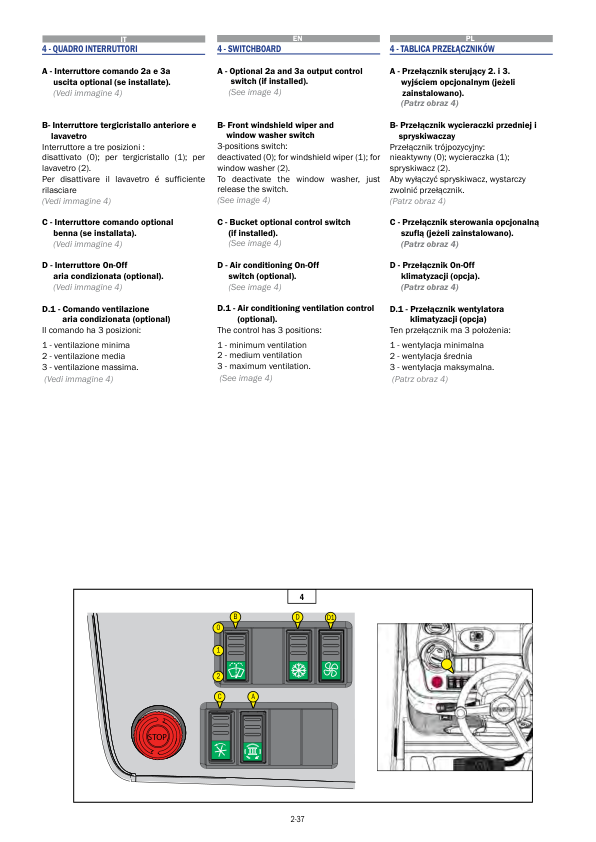 IT
4 - QUADRO INTERRUTTORI

A - Interruttore comando 2a e 3a uscita optional (se installate).
(Vedi immagine 4)

B- Interruttore tergicristallo anteriore e lavavetro
Interruttore a tre posizioni :
disattivato (0); per tergicristallo (1); per lavavetro (2).
Per disattivare il lavavetro é sufficiente rilasciare
(Vedi immagine 4)

C - Interruttore comando optional benna (se installata).
(Vedi immagine 4)

D - Interruttore On-Off aria condizionata (optional).
(Vedi immagine 4)

D.1 - Comando ventilazione aria condizionata (optional)
Il comando ha 3 posizioni:

1 - ventilazione minima
2 - ventilazione media
3 - ventilazione massima.
(Vedi immagine 4)

EN
4 - SWITCHBOARD

A - Optional 2a and 3a output control switch (if installed).
(See image 4)

B- Front windshield wiper and window washer switch
3-positions switch:
deactivated (0); for windshield wiper (1); for window washer (2).
To deactivate the window washer, just release the switch.
(See image 4)

C - Bucket optional control switch (if installed).
(See image 4)

D - Air conditioning On-Off switch (optional).
(See image 4)

D.1 - Air conditioning ventilation control (optional).
The control has 3 positions:

1 - minimum ventilation
2 - medium ventilation
3 - maximum ventilation.
(See image 4)

PL
4 - TABLICA PRZEŁĄCZNIKÓW

A - Przełącznik sterujący 2. i 3. wyjściem opcjonalnym (jeżeli zainstalowano).
(Patrz obraz 4)

B- Przełącznik wycieraczki przedniej i spryskiwaczay
Przełącznik trójpozycyjny:
nieaktywny (0); wycieraczka (1);
spryskiwacz (2).
Aby wyłączyć spryskiwacz, wystarczy zwolnić przełącznik.
(Patrz obraz 4)

C - Przełącznik sterowania opcjonalną szuflą (jeżeli zainstalowano).
(Patrz obraz 4)

D - Przełącznik On-Off klimatyzacji (opcja).
(Patrz obraz 4)

D.1 - Przełącznik wentylatora klimatyzacji (opcja)
Ten przełącznik ma 3 położenia:

1 - wentylacja minimalna
2 - wentylacja średnia
3 - wentylacja maksymalna.
(Patrz obraz 4)

4

B D D1
0
1
2
C A
STOP

2-37