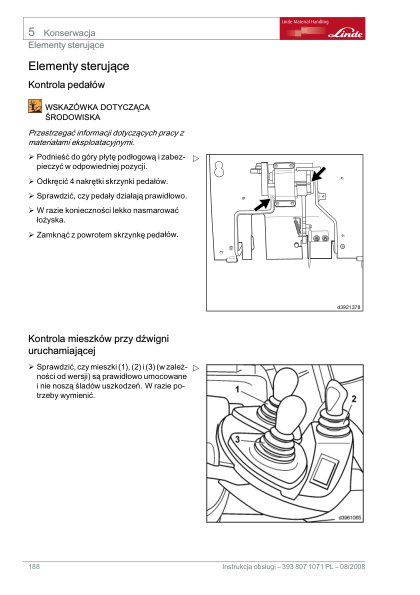 5 Konserwacja
Elementy sterujące

Linde Material Handling
Linde

Elementy sterujące

Kontrola pedałów

WSKAZÓWKA DOTYCZĄCA ŚRODOWISKA

Przestrzegać informacji dotyczących pracy z materiałami eksploatacyjnymi.

➢ Podnieść do góry płytę podłogową i zabezpieczyć w odpowiedniej pozycji.

➢ Odkręcić 4 nakrętki skrzynki pedałów.

➢ Sprawdzić, czy pedały działają prawidłowo.

➢ W razie konieczności lekko nasmarować łożyska.

➢ Zamknąć z powrotem skrzynkę pedałów.

d3921378

Kontrola mieszków przy dźwigni uruchamiającej

➢ Sprawdzić, czy mieszki (1), (2) i (3) (w zależności od wersji) są prawidłowo umocowane i nie noszą śladów uszkodzeń. W razie potrzeby wymienić.

1
2
3

d3961065

188

Instrukcja obsługi – 393 807 1071 PL – 08/2008