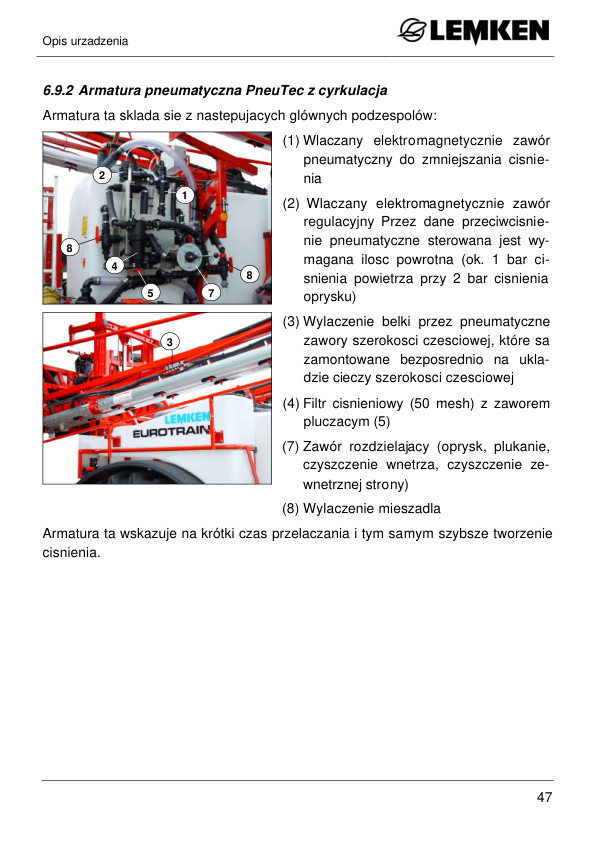 Opis urzadzenia

LEMKEN

6.9.2 Armatura pneumatyczna PneuTec z cyrkulacja

Armatura ta sklada sie z nastepujacych glównych podzespolów:

2
1
8
4
8
5
7

3

LEMKEN
EUROTRAIN

(1) Wlaczany elektromagnetycznie zawór pneumatyczny do zmniejszania cisnienia

(2) Wlaczany elektromagnetycznie zawór regulacyjny Przez dane przeciwcisnienie pneumatyczne sterowana jest wymagana ilosc powrotna (ok. 1 bar cisnienia powietrza przy 2 bar cisnienia oprysku)

(3) Wylaczenie belki przez pneumatyczne zawory szerokosci czesciowej, które sa zamontowane bezposrednio na ukladzie cieczy szerokosci czesciowej

(4) Filtr cisnieniowy (50 mesh) z zaworem pluczacym (5)

(7) Zawór rozdzielajacy (oprysk, plukanie, czyszczenie wnetrza, czyszczenie zewnetrznej strony)

(8) Wylaczenie mieszadla

Armatura ta wskazuje na krótki czas przelaczania i tym samym szybsze tworzenie cisnienia.

47